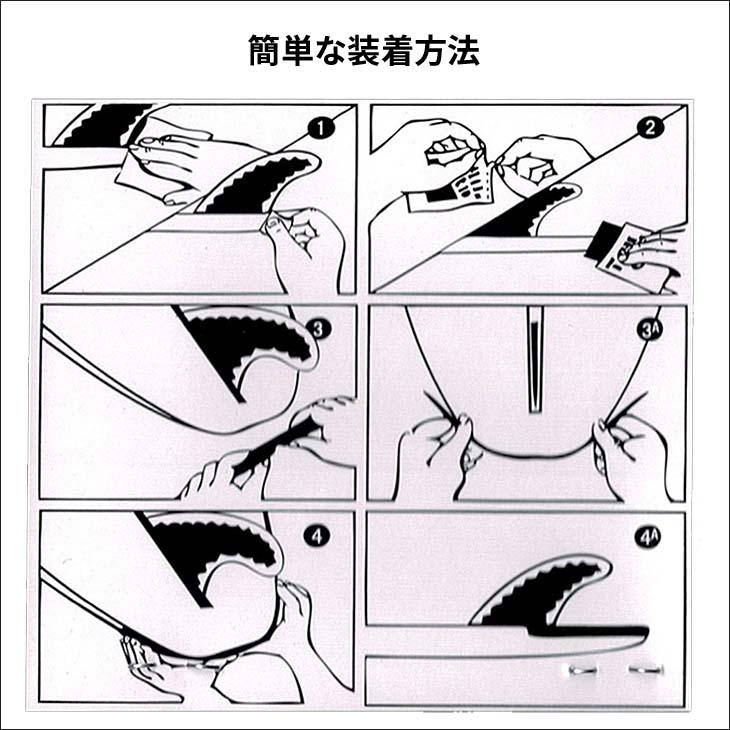 簡単な装着方法

1

2

3

3A

4

4A