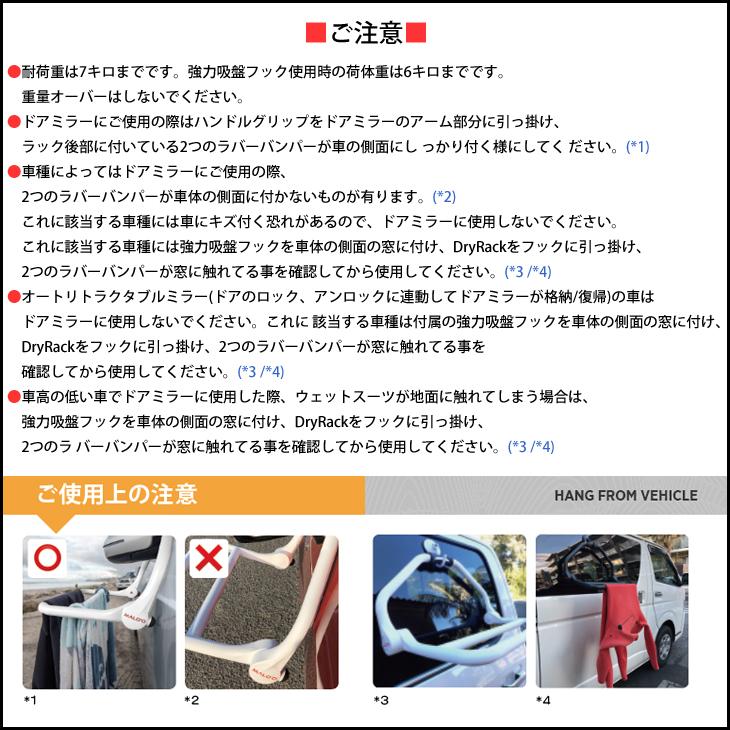 ■ご注意■

●耐荷重は7キロまでです。強力吸盤フック使用時の荷体重は6キロまでです。
重量オーバーはしないでください。

●ドアミラーにご使用の際はハンドルグリップをドアミラーのアーム部分に引っ掛け、
ラック後部に付いている2つのラバーバンパーが車の側面にしっかり付く様にしてください。(*1)

●車種によってはドアミラーにご使用の際、
2つのラバーバンパーが車体の側面に付かないものが有ります。(*2)
これに該当する車種には車にキズ付く恐れがあるので、ドアミラーに使用しないでください。
これに該当する車種には強力吸盤フックを車体の側面の窓に付け、DryRackをフックに引っ掛け、
2つのラバーバンパーが窓に触れてる事を確認してから使用してください。(*3 /*4)

●オートリトラクタブルミラー(ドアのロック、アンロックに連動してドアミラーが格納/復帰)の車は
ドアミラーに使用しないでください。これに該当する車種は付属の強力吸盤フックを車体の側面の窓に付け、
DryRackをフックに引っ掛け、2つのラバーバンパーが窓に触れてる事を
確認してから使用してください。(*3 /*4)

●車高の低い車でドアミラーに使用した際、ウェットスーツが地面に触れてしまう場合は、
強力吸盤フックを車体の側面の窓に付け、DryRackをフックに引っ掛け、
2つのラバーバンパーが窓に触れてる事を確認してから使用してください。(*3 /*4)

ご使用上の注意

HANG FROM VEHICLE

MALOO

MALOO

*1

*2

*3

*4