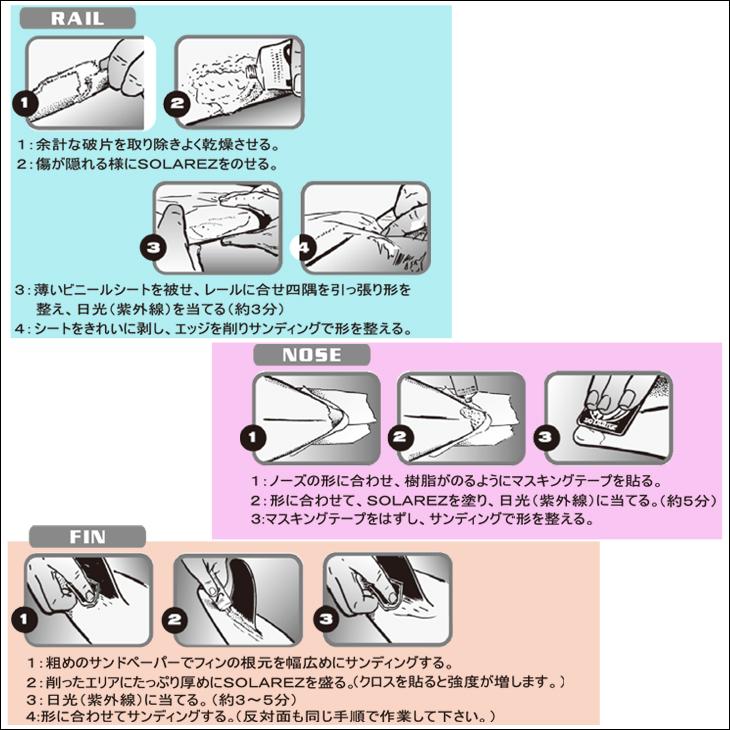 RAIL

1

2

1：余計な破片を取り除きよく乾燥させる。
2：傷が隠れる様にSOLAREZをのせる。

3

4

3：薄いビニールシートを被せ、レールに合せ四隅を引っ張り形を整え、日光（紫外線）を当てる（約3分）
4：シートをきれいに剥し、エッジを削りサンディングで形を整える。

NOSE

1

2

3

1：ノーズの形に合わせ、樹脂がのるようにマスキングテープを貼る。
2：形に合わせて、SOLAREZを塗り、日光（紫外線）に当てる。（約5分）
3:マスキングテープをはずし、サンディングで形を整える。

FIN

1

2

3

1：粗めのサンドペーパーでフィンの根元を幅広めにサンディングする。
2：削ったエリアにたっぷり厚めにSOLAREZを盛る。（クロスを貼ると強度が増します。）
3：日光（紫外線）に当てる。（約3～5分）
4:形に合わせてサンディングする。（反対面も同じ手順で作業して下さい。）