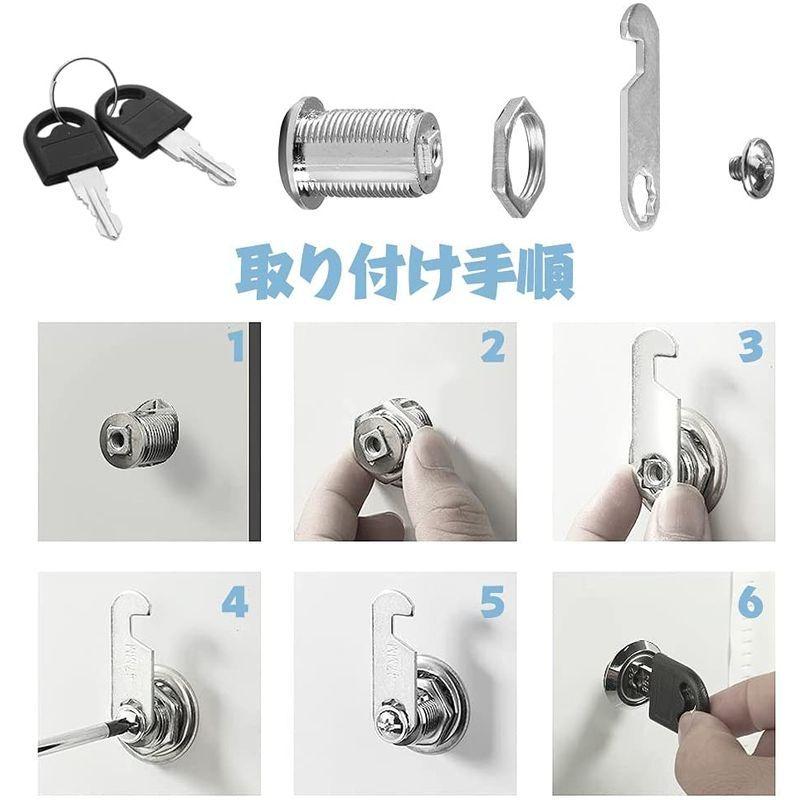 取り付け手順

1

2

3

4

5

6