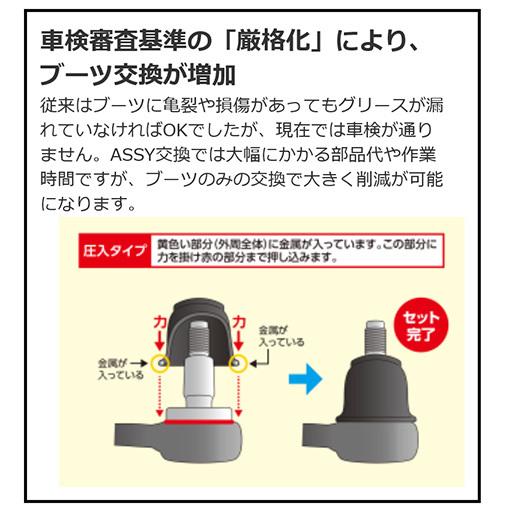 車検審査基準の「厳格化」により、ブーツ交換が増加

従来はブーツに亀裂や損傷があってもグリースが漏れていなければOKでしたが、現在では車検が通りません。ASSY交換では大幅にかかる部品代や作業時間ですが、ブーツのみの交換で大きく削減が可能になります。

圧入タイプ　黄色い部分（外周全体）に金属が入っています。この部分に力を掛け赤の部分まで押し込みます。

力
力
金属が入っている
金属が入っている

セット完了