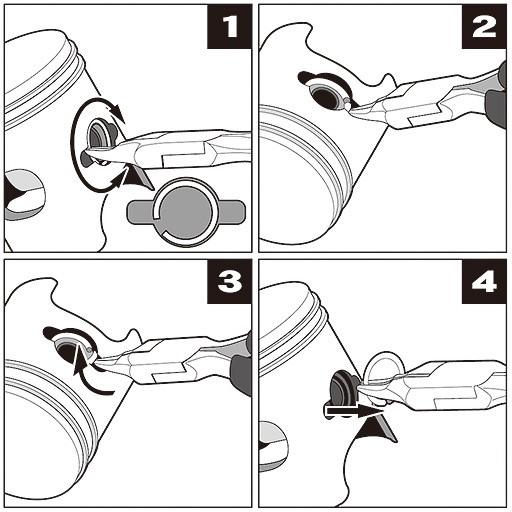 1

2

3

4