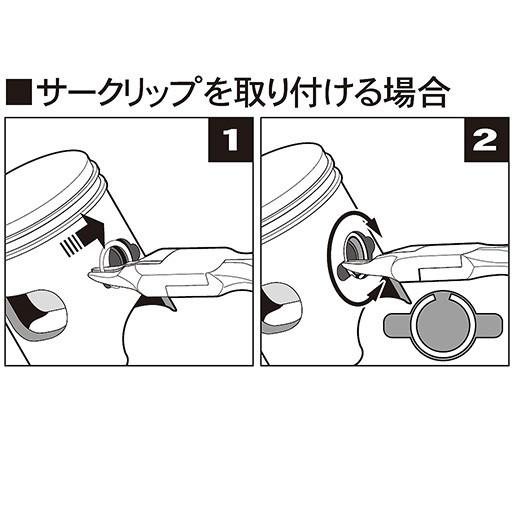 ■サークリップを取り付ける場合

1

2