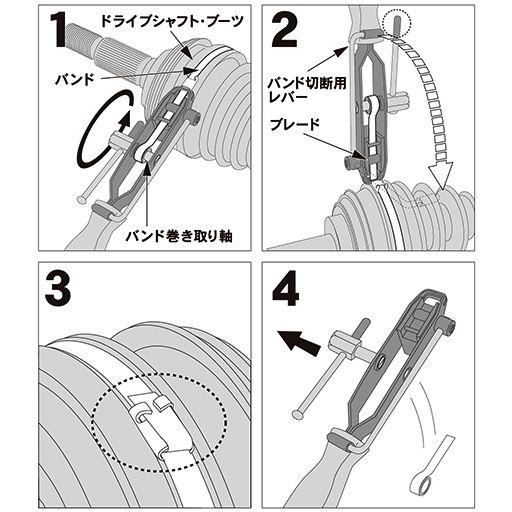 1

ドライブシャフト・ブーツ

バンド

バンド巻き取り軸

2

バンド切断用レバー

ブレード

3

4