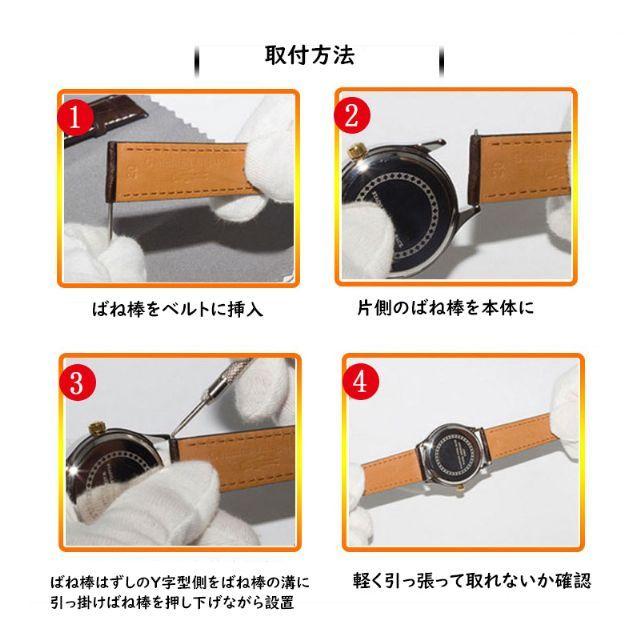 取付方法

1

ばね棒をベルトに挿入

2

片側のばね棒を本体に

3

ばね棒はずしのY字型側をばね棒の溝に引っ掛けばね棒を押し下げながら設置

4

軽く引っ張って取れないか確認