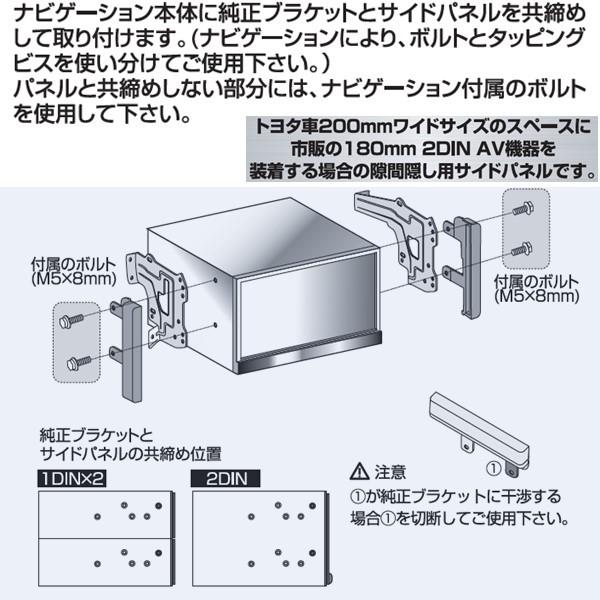 ナビゲーション本体に純正ブラケットとサイドパネルを共締めして取り付けます。(ナビゲーションにより、ボルトとタッピングビスを使い分けてご使用下さい。)
パネルと共締めしない部分には、ナビゲーション付属のボルトを使用して下さい。

トヨタ車200mmワイドサイズのスペースに市販の180mm 2DIN AV機器を装着する場合の隙間隠し用サイドパネルです。

付属のボルト (M5×8mm)

付属のボルト (M5×8mm)

純正ブラケットとサイドパネルの共締め位置

1DIN×2

2DIN

①

⚠ 注意
①が純正ブラケットに干渉する場合①を切断してご使用下さい。