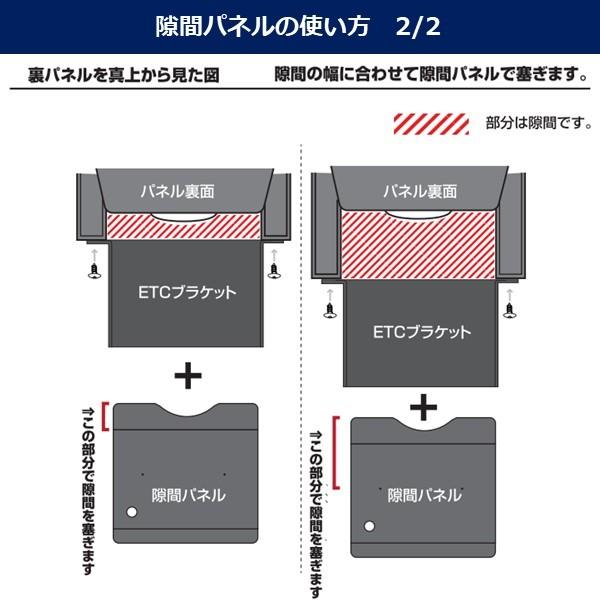 隙間パネルの使い方　2/2

裏パネルを真上から見た図

隙間の幅に合わせて隙間パネルで塞ぎます。

部分は隙間です。

パネル裏面

ETCブラケット

+

⇒この部分で隙間を塞ぎます

隙間パネル

パネル裏面

ETCブラケット

+

⇒この部分で隙間を塞ぎます

隙間パネル