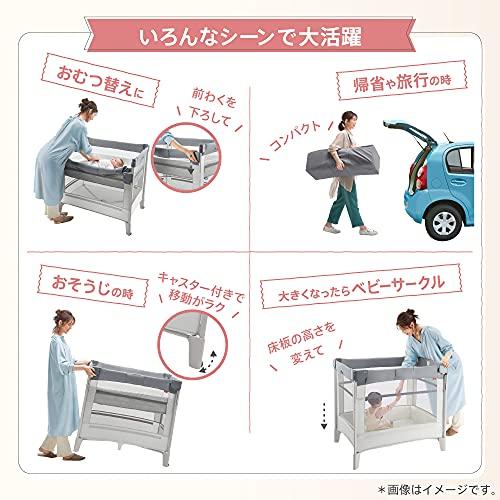 いろんなシーンで大活躍

おむつ替えに

前わくを下ろして

帰省や旅行の時

コンパクト

おそうじの時

キャスター付きで移動がラク

大きくなったらベビーサークル

床板の高さを変えて

＊画像はイメージです。