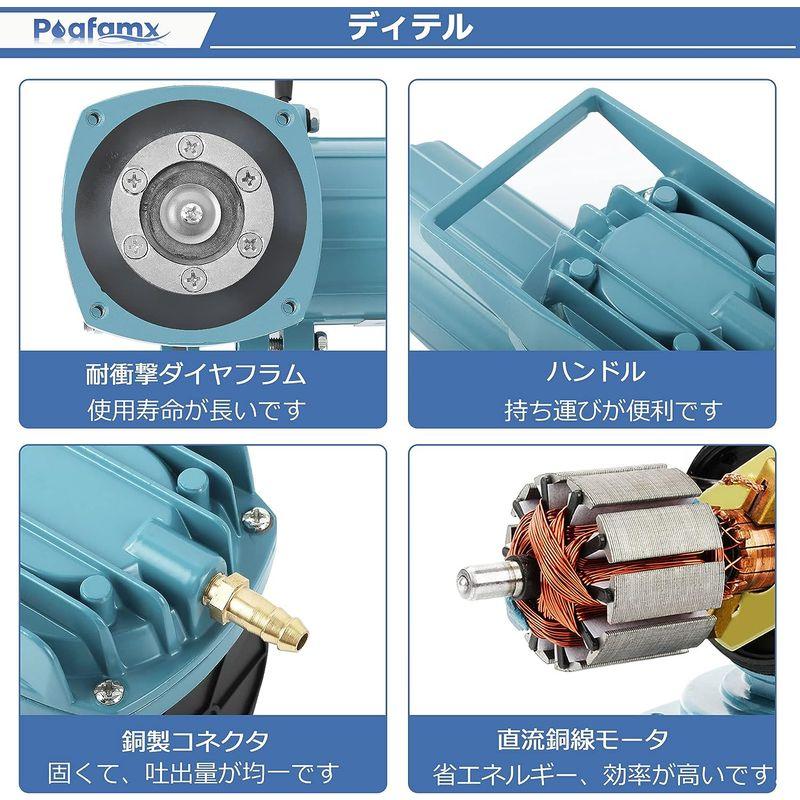 Poafamx

ディテル

耐衝撃ダイヤフラム
使用寿命が長いです

ハンドル
持ち運びが便利です

銅製コネクタ
固くて、吐出量が均一です

直流銅線モータ
省エネルギー、効率が高いです