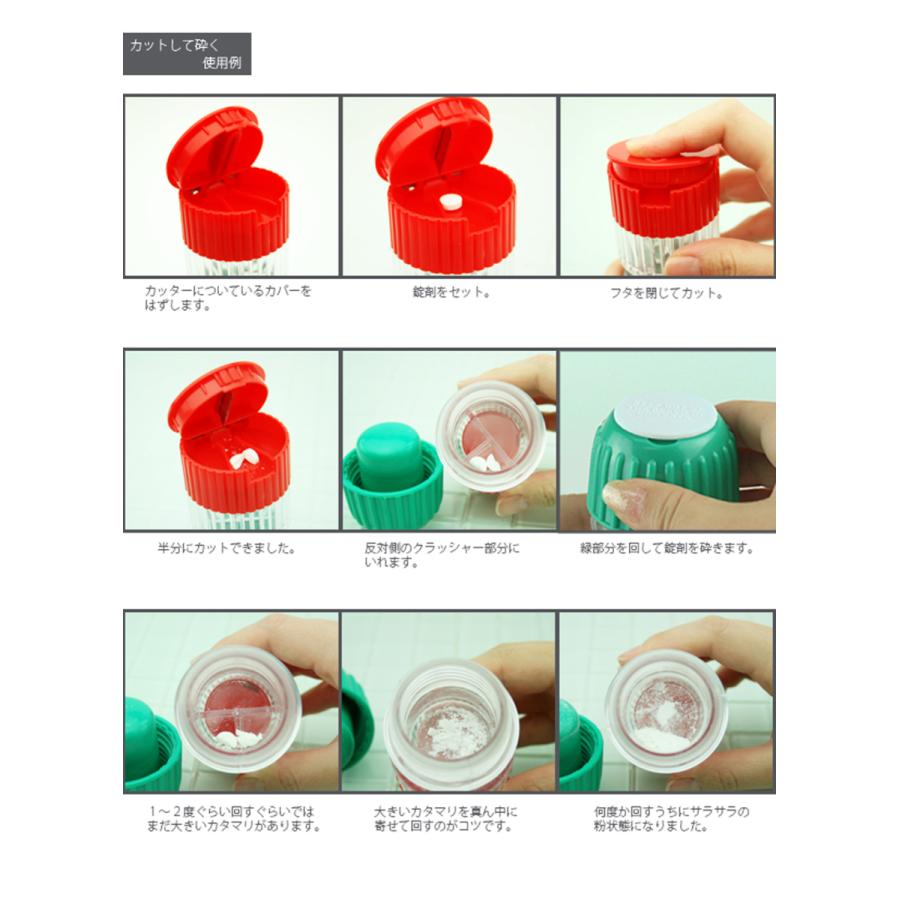 カットして砕く
使用例

カッターについているカバーをはずします。

錠剤をセット。

フタを閉じてカット。

半分にカットできました。

反対側のクラッシャー部分にいれます。

緑部分を回して錠剤を砕きます。

1～2度ぐらい回すぐらいではまだ大きいカタマリがあります。

大きいカタマリを真ん中に寄せて回すのがコツです。

何度か回すうちにサラサラの粉状態になりました。