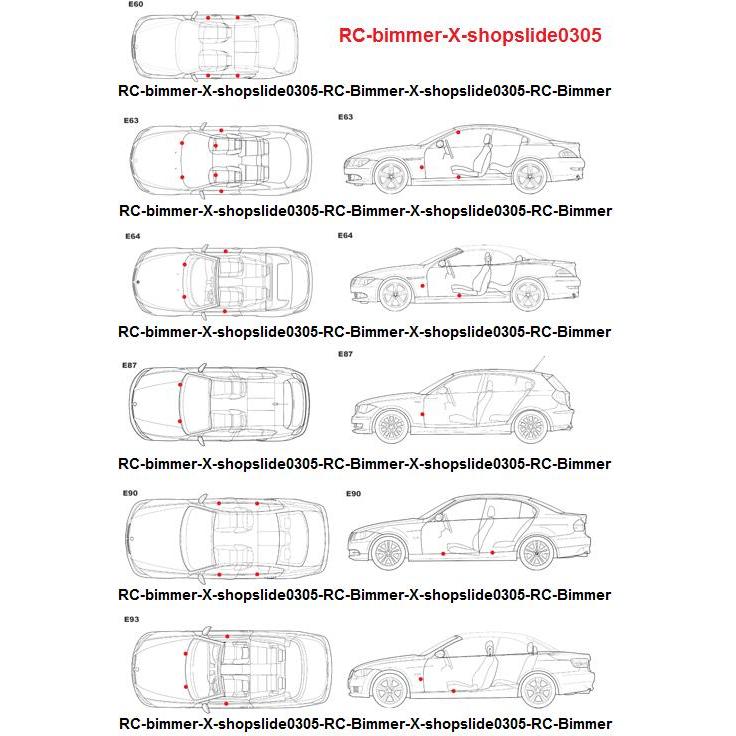 E60

RC-bimmer-X-shopslide0305

RC-bimmer-X-shopslide0305-RC-Bimmer-X-shopslide0305-RC-Bimmer

E63

E63

RC-bimmer-X-shopslide0305-RC-Bimmer-X-shopslide0305-RC-Bimmer

E64

E64

RC-bimmer-X-shopslide0305-RC-Bimmer-X-shopslide0305-RC-Bimmer

E87

E87

RC-bimmer-X-shopslide0305-RC-Bimmer-X-shopslide0305-RC-Bimmer

E90

E90

RC-bimmer-X-shopslide0305-RC-Bimmer-X-shopslide0305-RC-Bimmer

E93

RC-bimmer-X-shopslide0305-RC-Bimmer-X-shopslide0305-RC-Bimmer