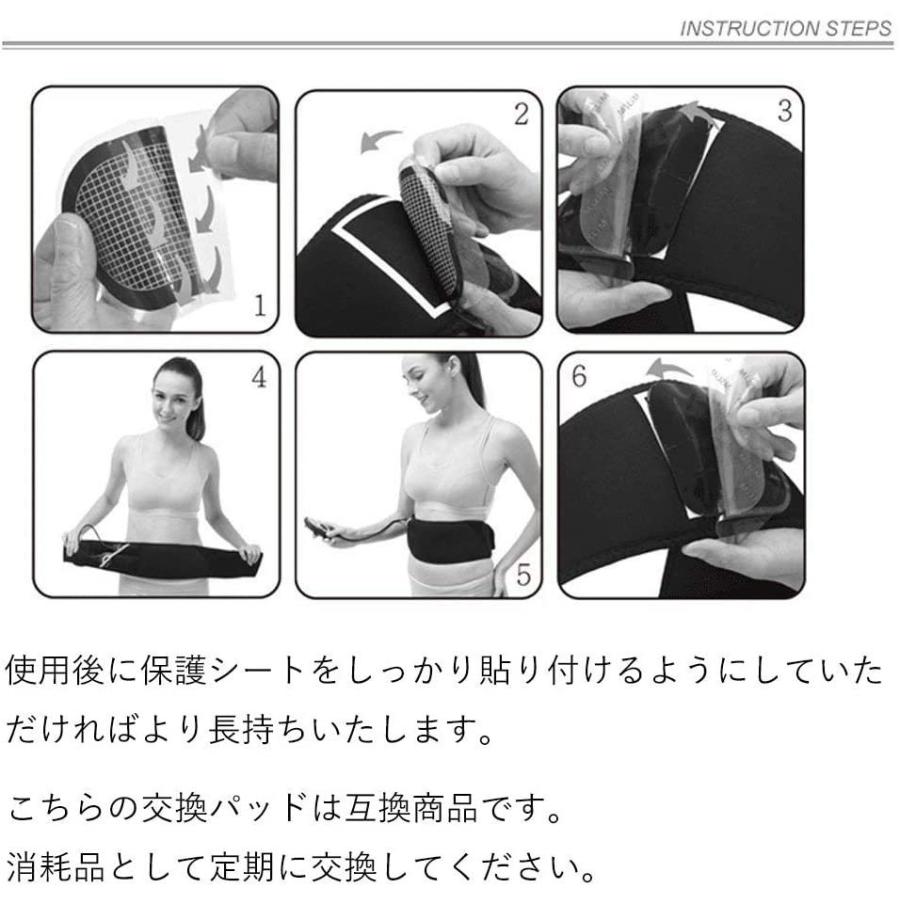 INSTRUCTION STEPS

1

2

3

4

5

6

使用後に保護シートをしっかり貼り付けるようにしていただければより長持ちいたします。

こちらの交換パッドは互換商品です。
消耗品として定期に交換してください。