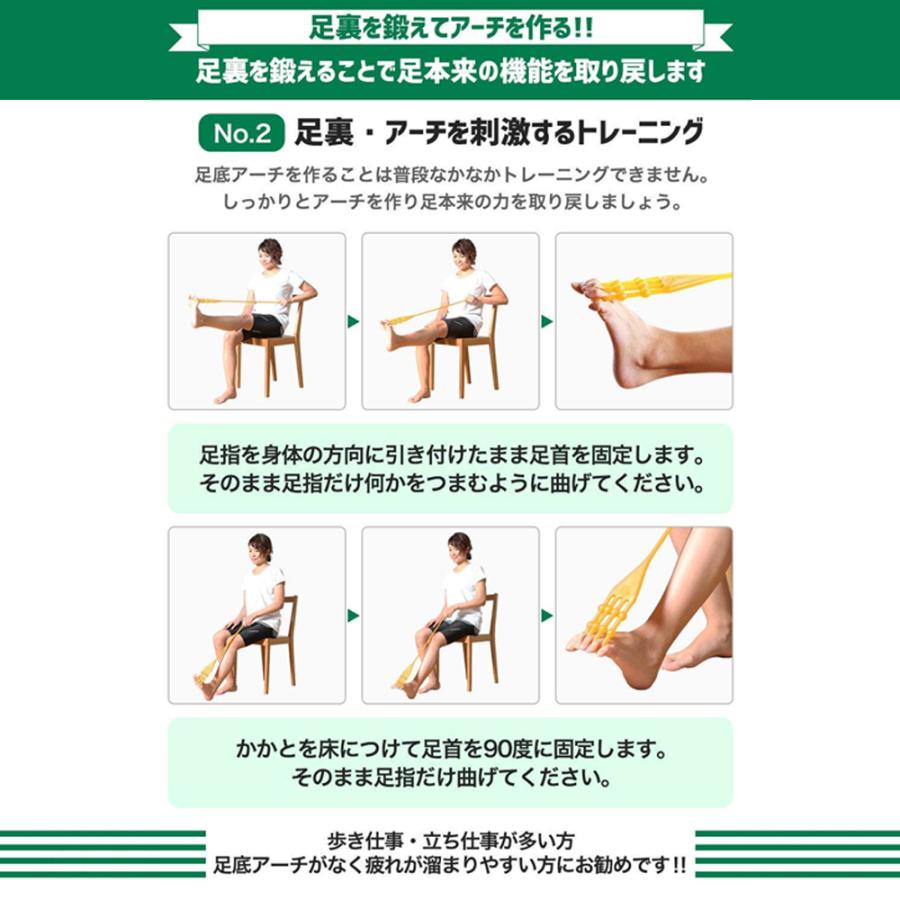 足裏を鍛えてアーチを作る!!
足裏を鍛えることで足本来の機能を取り戻します

No.2 足裏・アーチを刺激するトレーニング

足底アーチを作ることは普段なかなかトレーニングできません。
しっかりとアーチを作り足本来の力を取り戻しましょう。

足指を身体の方向に引き付けたまま足首を固定します。
そのまま足指だけ何かをつまむように曲げてください。

かかとを床につけて足首を90度に固定します。
そのまま足指だけ曲げてください。

歩き仕事・立ち仕事が多い方
足底アーチがなく疲れが溜まりやすい方にお勧めです!!