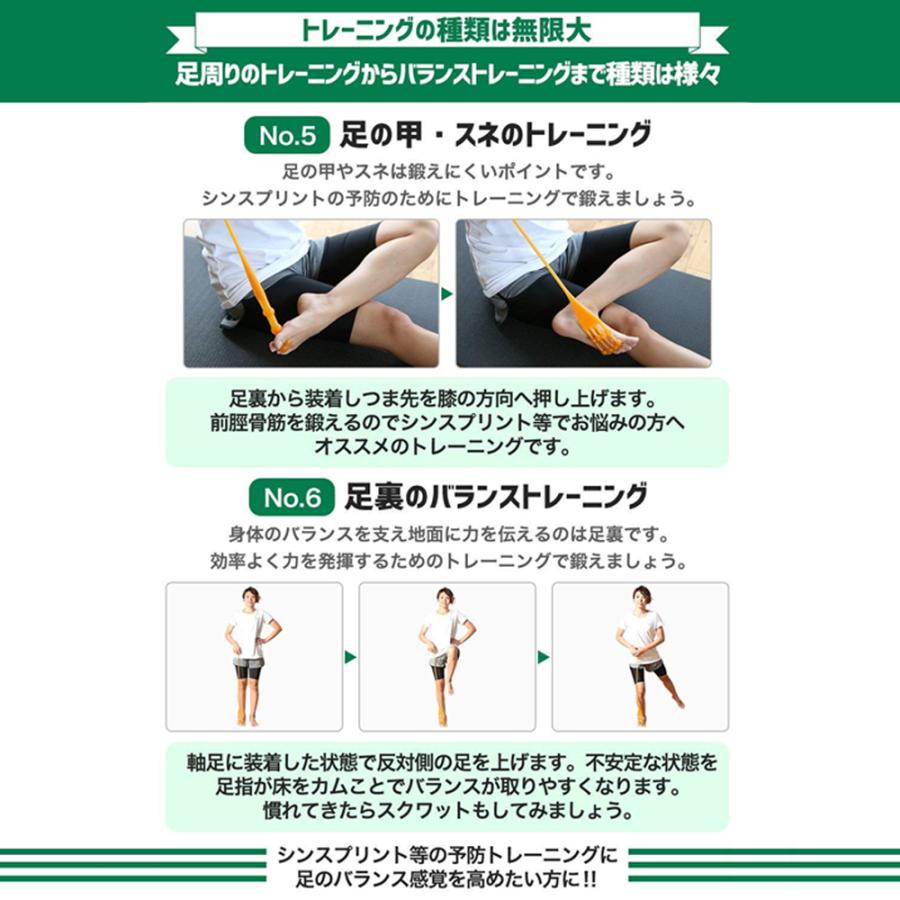 トレーニングの種類は無限大
足周りのトレーニングからバランストレーニングまで種類は様々

No.5 足の甲・スネのトレーニング
足の甲やスネは鍛えにくいポイントです。
シンスプリントの予防のためにトレーニングで鍛えましょう。

足裏から装着しつま先を膝の方向へ押し上げます。
前脛骨筋を鍛えるのでシンスプリント等でお悩みの方へ
オススメのトレーニングです。

No.6 足裏のバランストレーニング
身体のバランスを支え地面に力を伝えるのは足裏です。
効率よく力を発揮するためのトレーニングで鍛えましょう。

軸足に装着した状態で反対側の足を上げます。不安定な状態を
足指が床をカムことでバランスが取りやすくなります。
慣れてきたらスクワットもしてみましょう。

シンスプリント等の予防トレーニングに
足のバランス感覚を高めたい方に!!