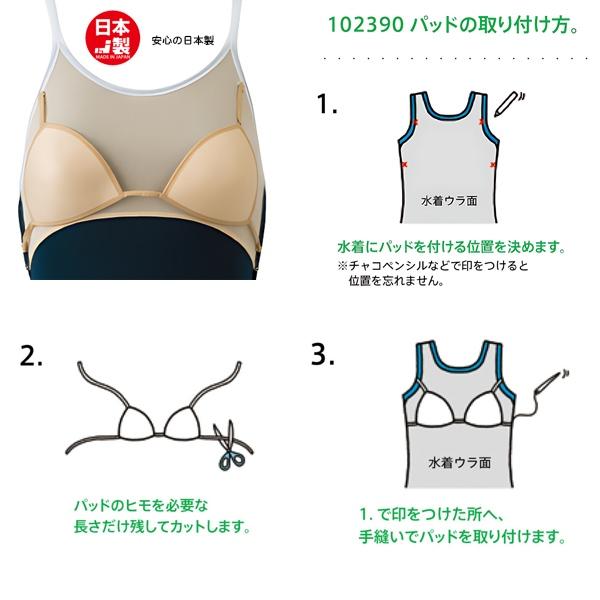 日本製
MADE IN JAPAN
安心の日本製

102390 パッドの取り付け方。

1.
水着ウラ面
水着にパッドを付ける位置を決めます。
※チャコペンシルなどで印をつけると位置を忘れません。

2.
パッドのヒモを必要な長さだけ残してカットします。

3.
水着ウラ面
1. で印をつけた所へ、手縫いでパッドを取り付けます。