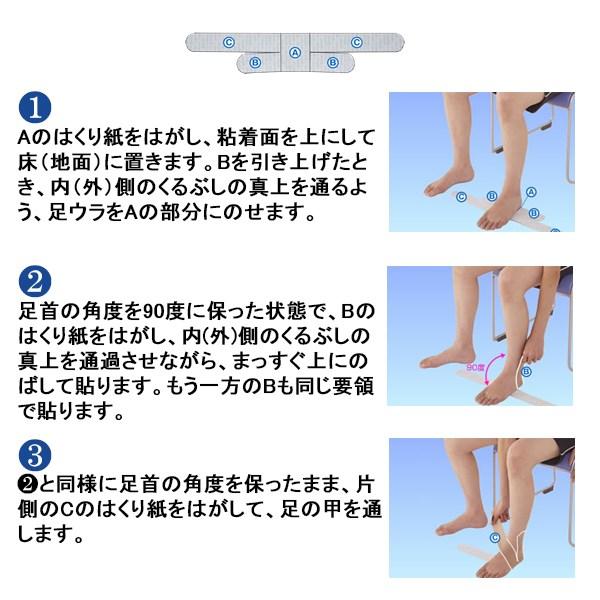 Ⓒ Ⓐ Ⓒ
Ⓑ Ⓑ

❶
Aのはくり紙をはがし、粘着面を上にして床（地面）に置きます。Bを引き上げたとき、内（外）側のくるぶしの真上を通るよう、足ウラをAの部分にのせます。

Ⓒ Ⓑ Ⓐ Ⓑ

❷
足首の角度を90度に保った状態で、Bのはくり紙をはがし、内(外)側のくるぶしの真上を通過させながら、まっすぐ上にのばして貼ります。もう一方のBも同じ要領で貼ります。

90度 Ⓑ

❸
❷と同様に足首の角度を保ったまま、片側のCのはくり紙をはがして、足の甲を通します。

Ⓒ