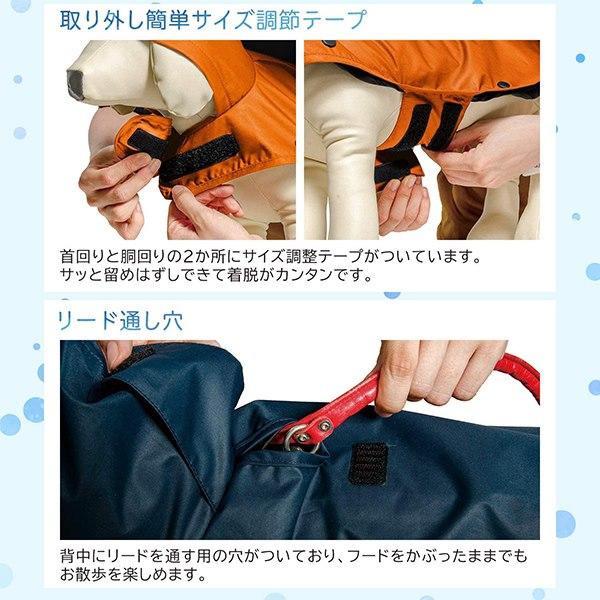 取り外し簡単サイズ調節テープ

首回りと胴回りの2か所にサイズ調整テープがついています。
サッと留めはずしできて着脱がカンタンです。

リード通し穴

背中にリードを通す用の穴がついており、フードをかぶったままでもお散歩を楽しめます。