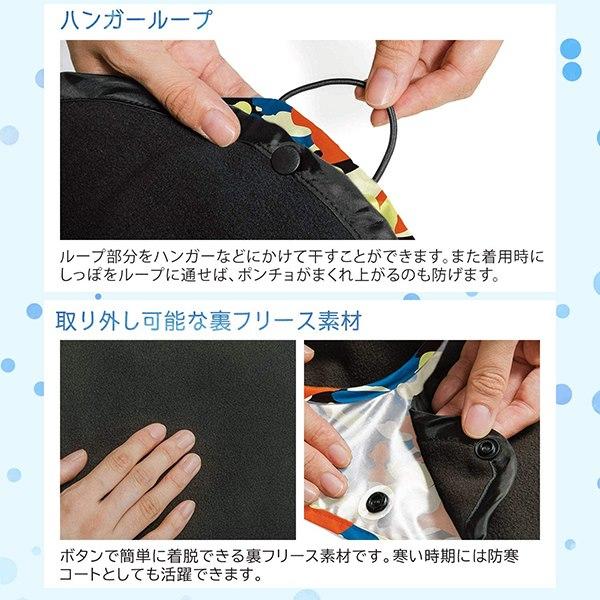 ハンガーループ

ループ部分をハンガーなどにかけて干すことができます。また着用時にしっぽをループに通せば、ポンチョがまくれ上がるのも防げます。

取り外し可能な裏フリース素材

ボタンで簡単に着脱できる裏フリース素材です。寒い時期には防寒コートとしても活躍できます。