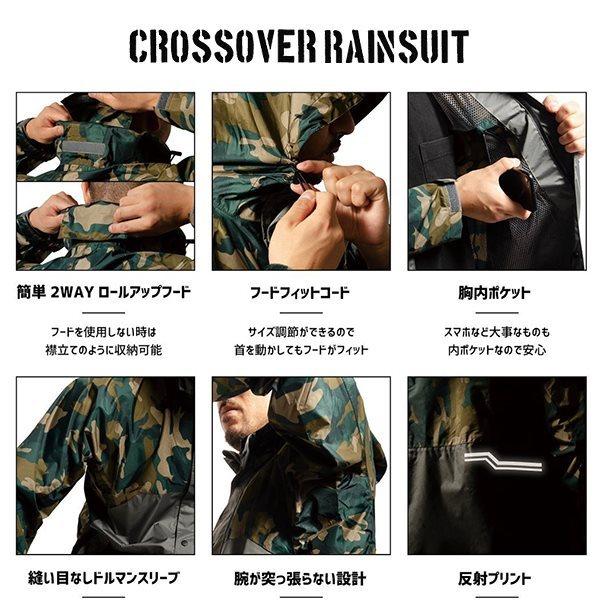 CROSSOVER RAINSUIT

簡単 2WAY ロールアップフード

フードを使用しない時は
襟立てのように収納可能

フードフィットコード

サイズ調節ができるので
首を動かしてもフードがフィット

胸内ポケット

スマホなど大事なものも
内ポケットなので安心

縫い目なしドルマンスリーブ

腕が突っ張らない設計

反射プリント