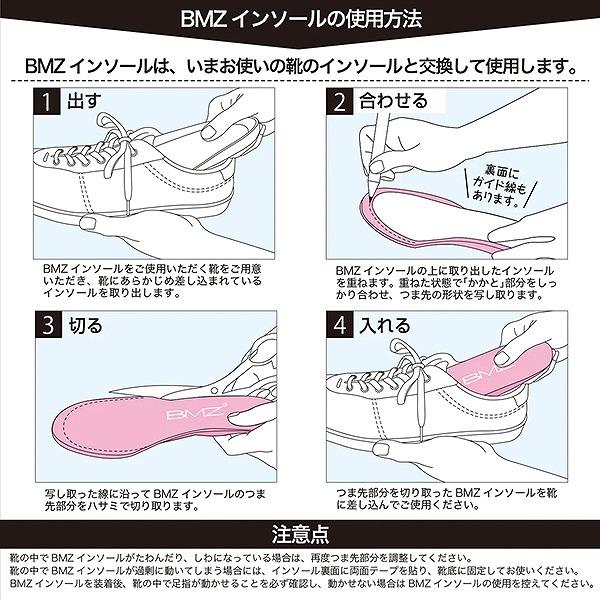 BMZ インソールの使用方法

BMZ インソールは、いまお使いの靴のインソールと交換して使用します。

1 出す

BMZ インソールをご使用いただく靴をご用意いただき、靴にあらかじめ差し込まれているインソールを取り出します。

2 合わせる

裏面にガイド線もあります。

BMZ インソールの上に取り出したインソールを重ねます。重ねた状態で「かかと」部分をしっかり合わせ、つま先の形状を写し取ります。

3 切る

BMZ

写し取った線に沿って BMZ インソールのつま先部分をハサミで切り取ります。

4 入れる

BMZ

つま先部分を切り取った BMZ インソールを靴に差し込んでご使用ください。

注意点

靴の中で BMZ インソールがたわんだり、しわになっている場合は、再度つま先部分を調整してください。
靴の中で BMZ インソールが過剰に動いてしまう場合には、インソール裏面に両面テープを貼り、靴底に固定してお使いください。
BMZ インソールを装着後、靴の中で足指が動かせることを必ず確認し、動かせない場合は BMZ インソールの使用を控えてください。