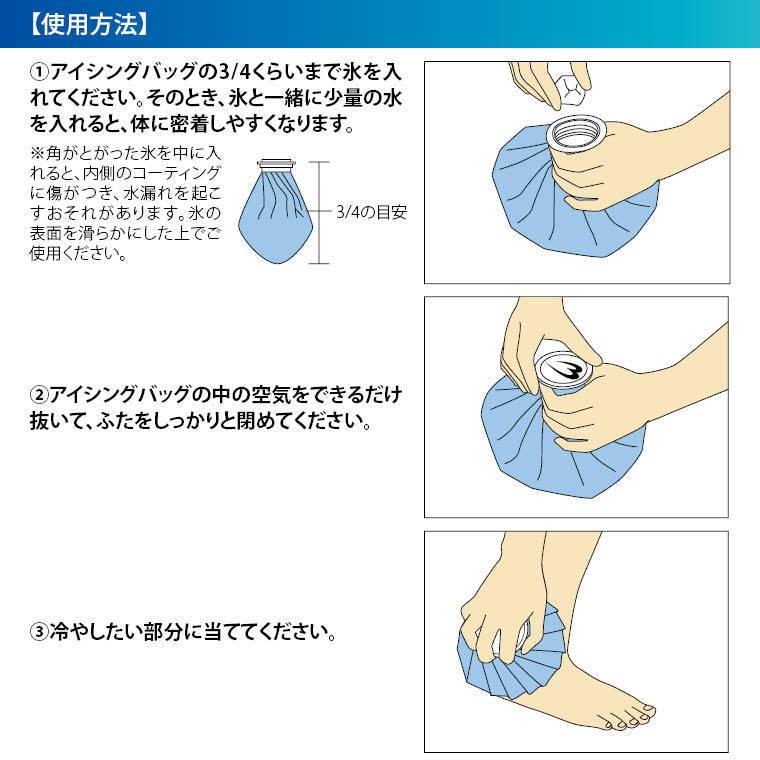 【使用方法】

①アイシングバッグの3/4くらいまで氷を入れてください。そのとき、氷と一緒に少量の水を入れると、体に密着しやすくなります。

※角がとがった氷を中に入れると、内側のコーティングに傷がつき、水漏れを起こすおそれがあります。氷の表面を滑らかにした上でご使用ください。

3/4の目安

②アイシングバッグの中の空気をできるだけ抜いて、ふたをしっかりと閉めてください。

③冷やしたい部分に当ててください。