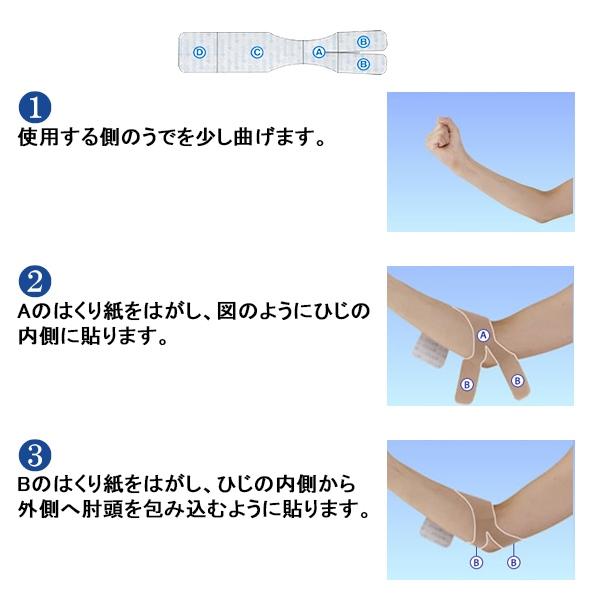 D C A B B

1
使用する側のうでを少し曲げます。

2
Aのはくり紙をはがし、図のようにひじの内側に貼ります。

A B B

3
Bのはくり紙をはがし、ひじの内側から外側へ肘頭を包み込むように貼ります。

B B