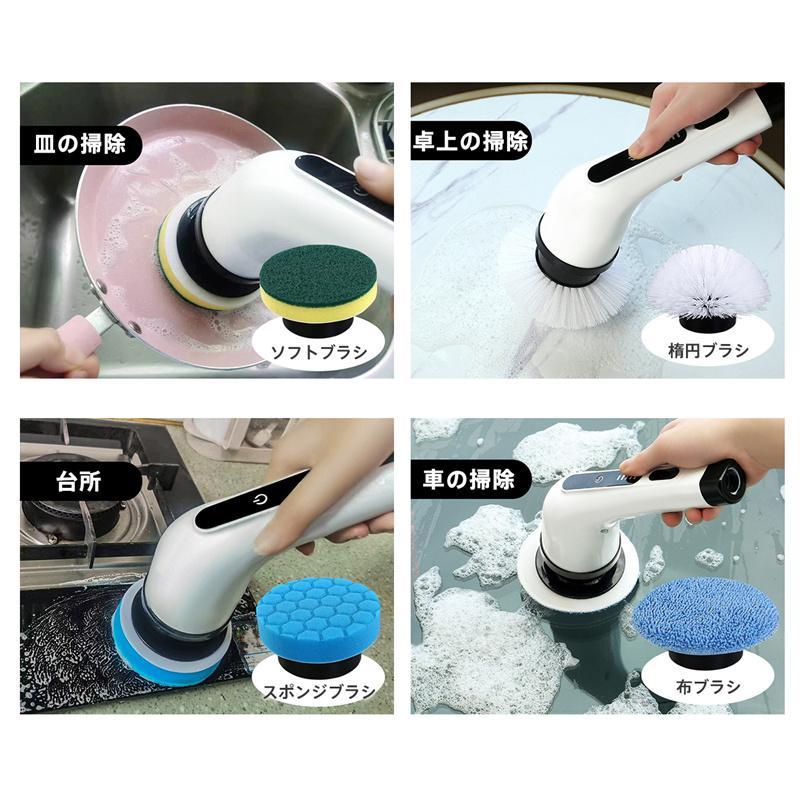 皿の掃除

ソフトブラシ

卓上の掃除

楕円ブラシ

台所

スポンジブラシ

車の掃除

布ブラシ