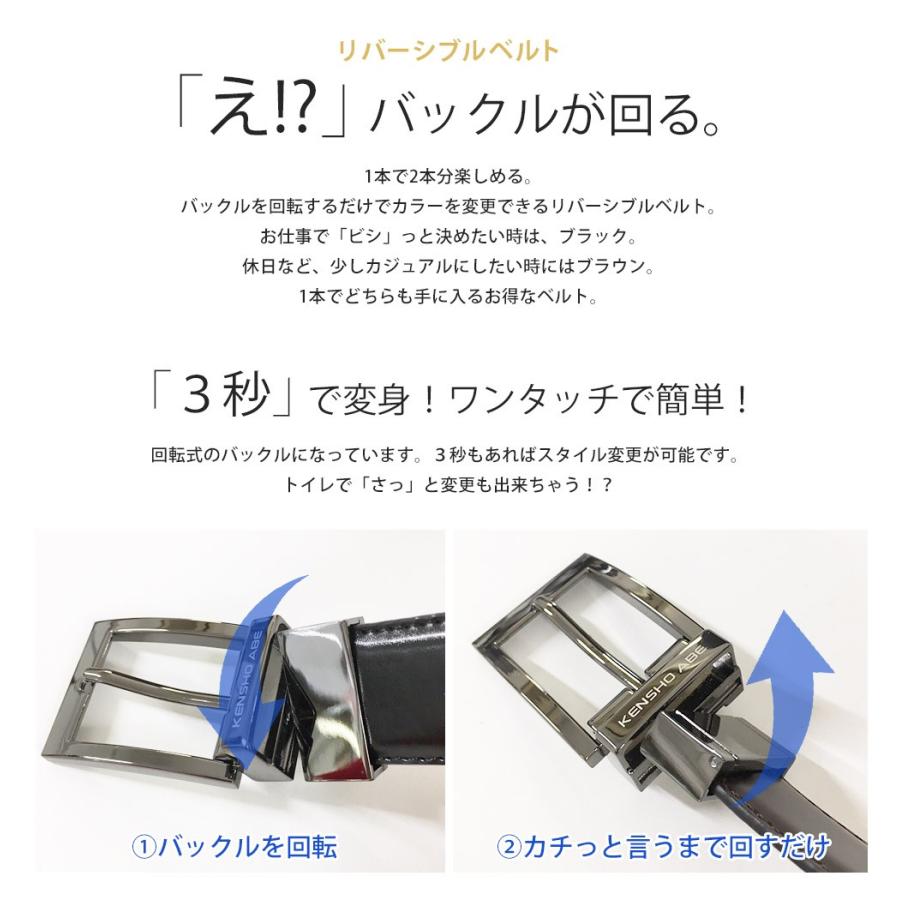 リバーシブルベルト

「え!?」バックルが回る。

1本で2本分楽しめる。
バックルを回転するだけでカラーを変更できるリバーシブルベルト。
お仕事で「ビシ」っと決めたい時は、ブラック。
休日など、少しカジュアルにしたい時にはブラウン。
1本でどちらも手に入るお得なベルト。

「3秒」で変身！ワンタッチで簡単！

回転式のバックルになっています。３秒もあればスタイル変更が可能です。
トイレで「さっ」と変更も出来ちゃう！？

KENSHO ABE

①バックルを回転

KENSHO ABE

②カチっと言うまで回すだけ