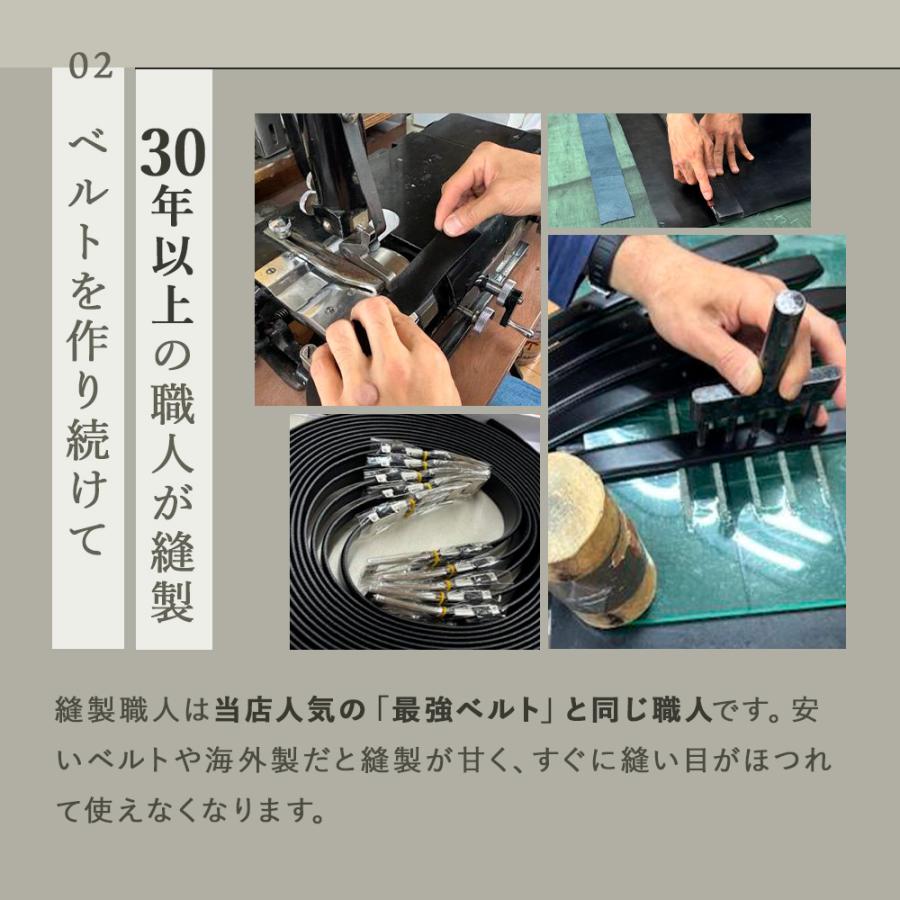 02

ベルトを作り続けて

30年以上の職人が縫製

縫製職人は当店人気の「最強ベルト」と同じ職人です。安いベルトや海外製だと縫製が甘く、すぐに縫い目がほつれて使えなくなります。