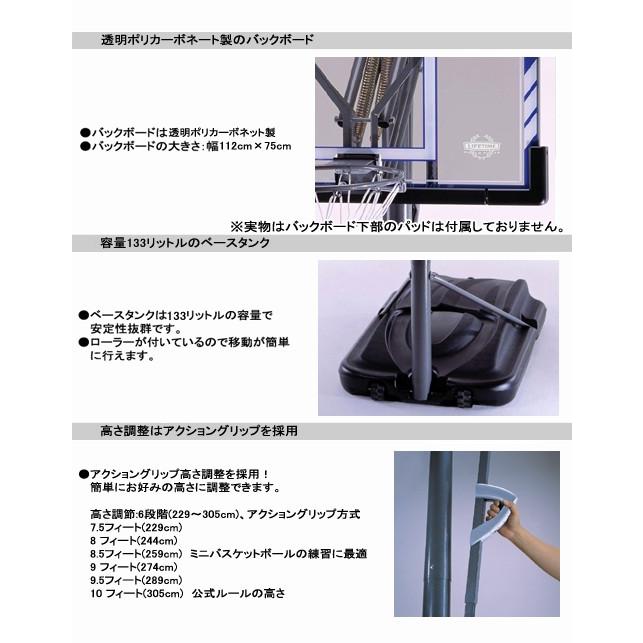 透明ポリカーボネート製のバックボード

●バックボードは透明ポリカーボネット製
●バックボードの大きさ：幅112cm×75cm

LIFETIME

※実物はバックボード下部のパッドは付属しておりません。

容量133リットルのベースタンク

●ベースタンクは133リットルの容量で安定性抜群です。
●ローラーが付いているので移動が簡単に行えます。

高さ調整はアクショングリップを採用

●アクショングリップ高さ調整を採用！
簡単にお好みの高さに調整できます。

高さ調節:6段階(229～305cm)、アクショングリップ方式
7.5フィート(229cm)
8 フィート(244cm)
8.5フィート(259cm) ミニバスケットボールの練習に最適
9 フィート(274cm)
9.5フィート(289cm)
10 フィート(305cm) 公式ルールの高さ