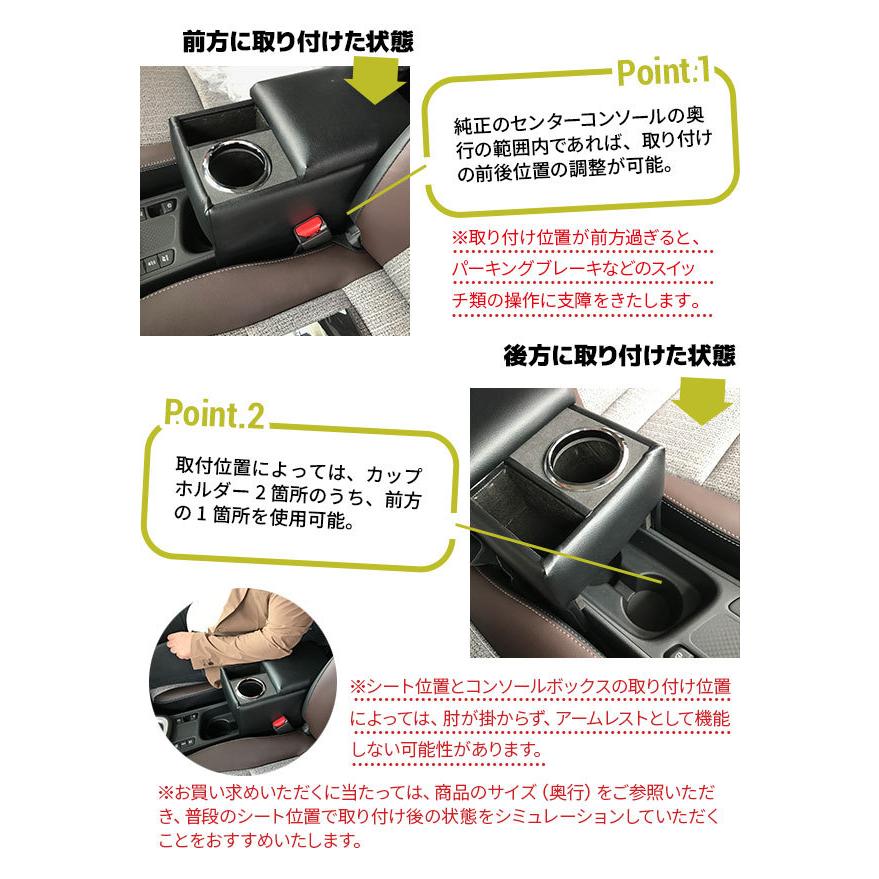 前方に取り付けた状態

Point.1

純正のセンターコンソールの奥行の範囲内であれば、取り付けの前後位置の調整が可能。

※取り付け位置が前方過ぎると、パーキングブレーキなどのスイッチ類の操作に支障をきたします。

後方に取り付けた状態

Point.2

取付位置によっては、カップホルダー２箇所のうち、前方の１箇所を使用可能。

※シート位置とコンソールボックスの取り付け位置によっては、肘が掛からず、アームレストとして機能しない可能性があります。

※お買い求めいただくに当たっては、商品のサイズ（奥行）をご参照いただき、普段のシート位置で取り付け後の状態をシミュレーションしていただくことをおすすめいたします。