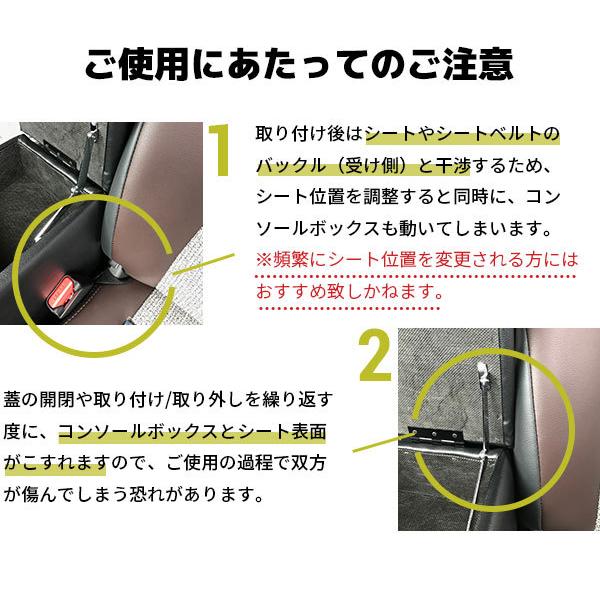 ご使用にあたってのご注意

1

取り付け後はシートやシートベルトのバックル（受け側）と干渉するため、シート位置を調整すると同時に、コンソールボックスも動いてしまいます。
※頻繁にシート位置を変更される方にはおすすめ致しかねます。

2

蓋の開閉や取り付け/取り外しを繰り返す度に、コンソールボックスとシート表面がこすれますので、ご使用の過程で双方が傷んでしまう恐れがあります。