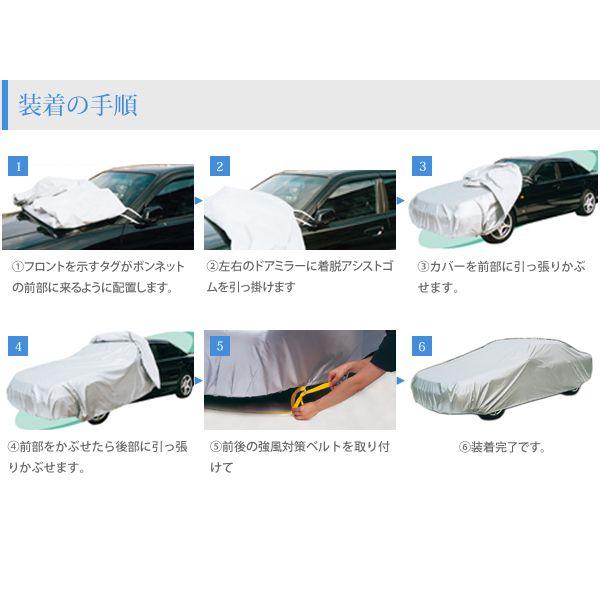 装着の手順

1

①フロントを示すタグがボンネットの前部に来るように配置します。

2

②左右のドアミラーに着脱アシストゴムを引っ掛けます

3

③カバーを前部に引っ張りかぶせます。

4

④前部をかぶせたら後部に引っ張りかぶせます。

5

⑤前後の強風対策ベルトを取り付けて

6

⑥装着完了です。