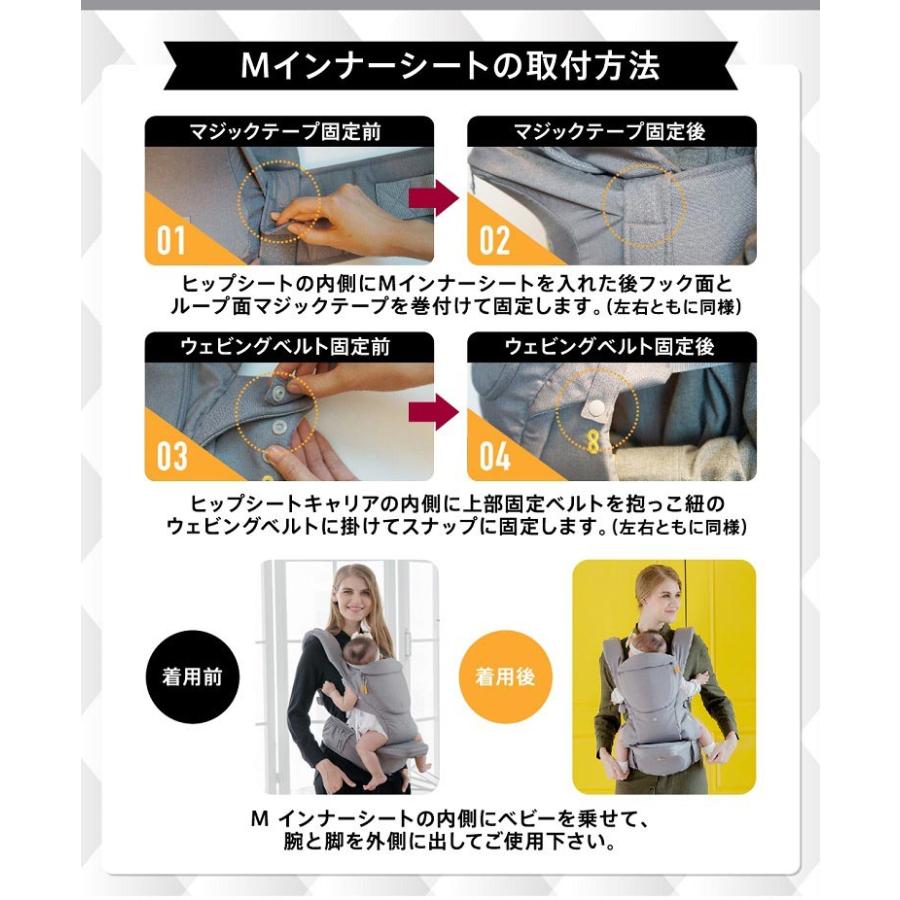 Mインナーシートの取付方法

マジックテープ固定前

01

マジックテープ固定後

02

ヒップシートの内側にMインナーシートを入れた後フック面とループ面マジックテープを巻付けて固定します。(左右ともに同様)

ウェビングベルト固定前

03

ウェビングベルト固定後

04

ヒップシートキャリアの内側に上部固定ベルトを抱っこ紐のウェビングベルトに掛けてスナップに固定します。(左右ともに同様)

着用前

着用後

M インナーシートの内側にベビーを乗せて、腕と脚を外側に出してご使用下さい。