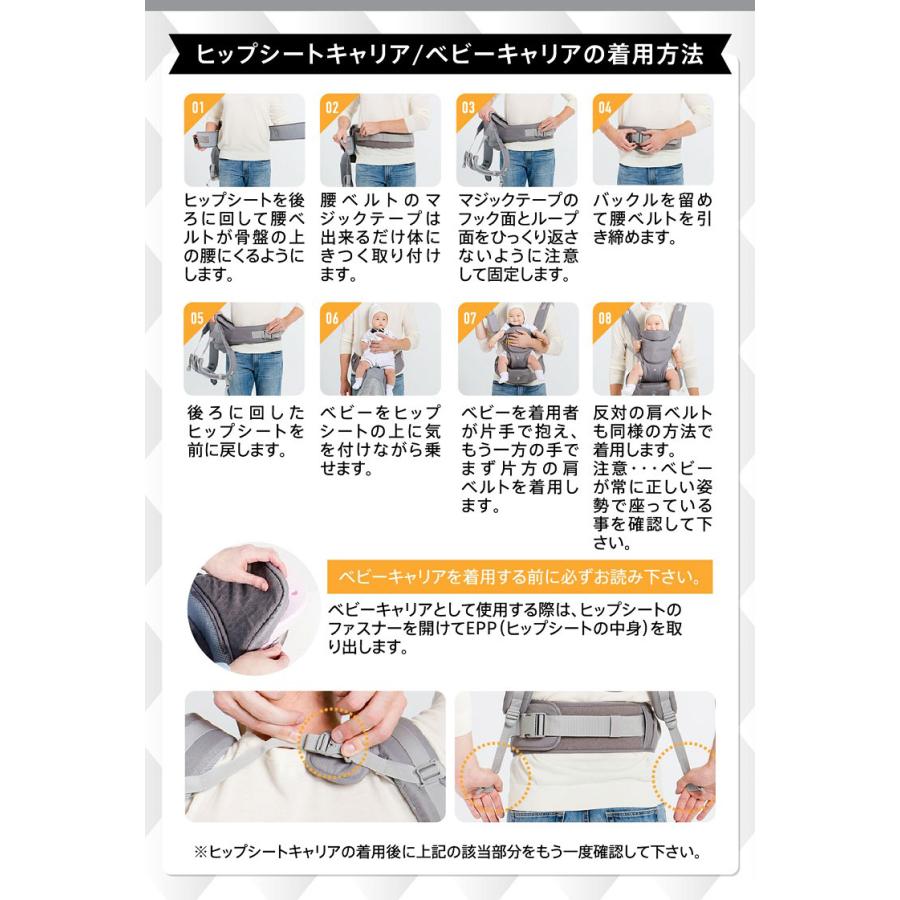 ヒップシートキャリア/ベビーキャリアの着用方法

01
ヒップシートを後ろに回して腰ベルトが骨盤の上の腰にくるようにします。

02
腰ベルトのマジックテープは出来るだけ体にきつく取り付けます。

03
マジックテープのフック面とループ面をひっくり返さないように注意して固定します。

04
バックルを留めて腰ベルトを引き締めます。

05
後ろに回したヒップシートを前に戻します。

06
ベビーをヒップシートの上に気を付けながら乗せます。

07
ベビーを着用者が片手で抱え、もう一方の手でまず片方の肩ベルトを着用します。

08
反対の肩ベルトも同様の方法で着用します。
注意・・・ベビーが常に正しい姿勢で座っている事を確認して下さい。

ベビーキャリアを着用する前に必ずお読み下さい。
ベビーキャリアとして使用する際は、ヒップシートのファスナーを開けてEPP(ヒップシートの中身)を取り出します。

※ヒップシートキャリアの着用後に上記の該当部分をもう一度確認して下さい。