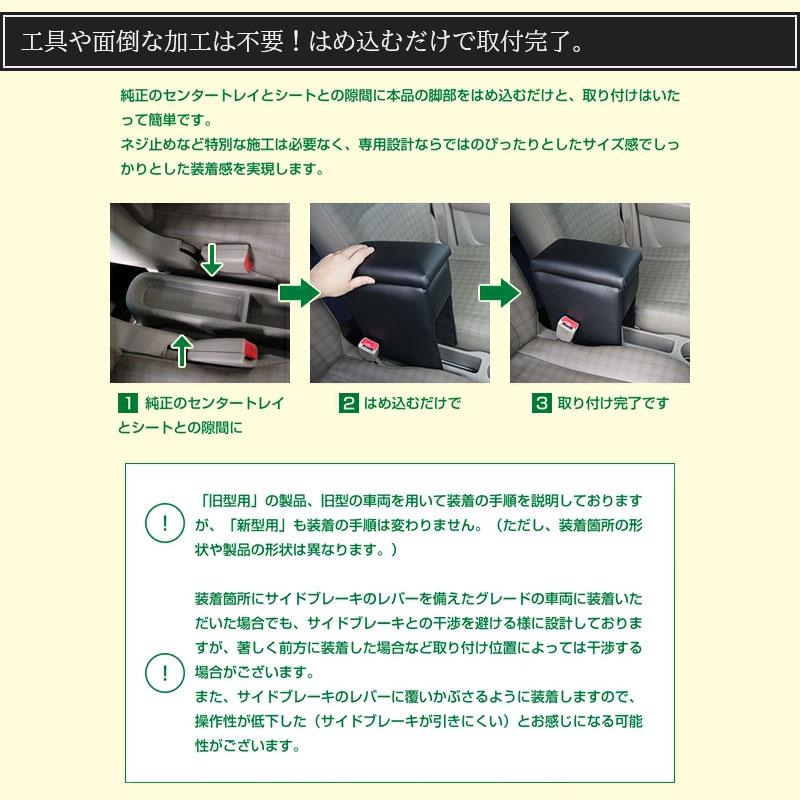 工具や面倒な加工は不要！はめ込むだけで取付完了。

純正のセンタートレイとシートとの隙間に本品の脚部をはめ込むだけと、取り付けはいたって簡単です。
ネジ止めなど特別な施工は必要なく、専用設計ならではのぴったりとしたサイズ感でしっかりとした装着感を実現します。

1 純正のセンタートレイとシートとの隙間に

2 はめ込むだけで

3 取り付け完了です

!

「旧型用」の製品、旧型の車両を用いて装着の手順を説明しておりますが、「新型用」も装着の手順は変わりません。（ただし、装着箇所の形状や製品の形状は異なります。）

!

装着箇所にサイドブレーキのレバーを備えたグレードの車両に装着いただいた場合でも、サイドブレーキとの干渉を避ける様に設計しておりますが、著しく前方に装着した場合など取り付け位置によっては干渉する場合がございます。
また、サイドブレーキのレバーに覆いかぶさるように装着しますので、操作性が低下した（サイドブレーキが引きにくい）とお感じになる可能性がございます。