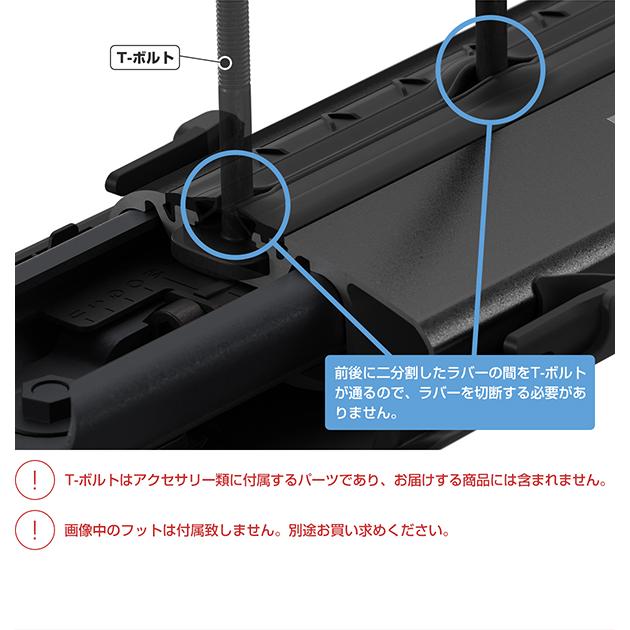 T-ボルト

前後に二分割したラバーの間をT-ボルトが通るので、ラバーを切断する必要がありません。

!

T-ボルトはアクセサリー類に付属するパーツであり、お届けする商品には含まれません。

!

画像中のフットは付属致しません。別途お買い求めください。