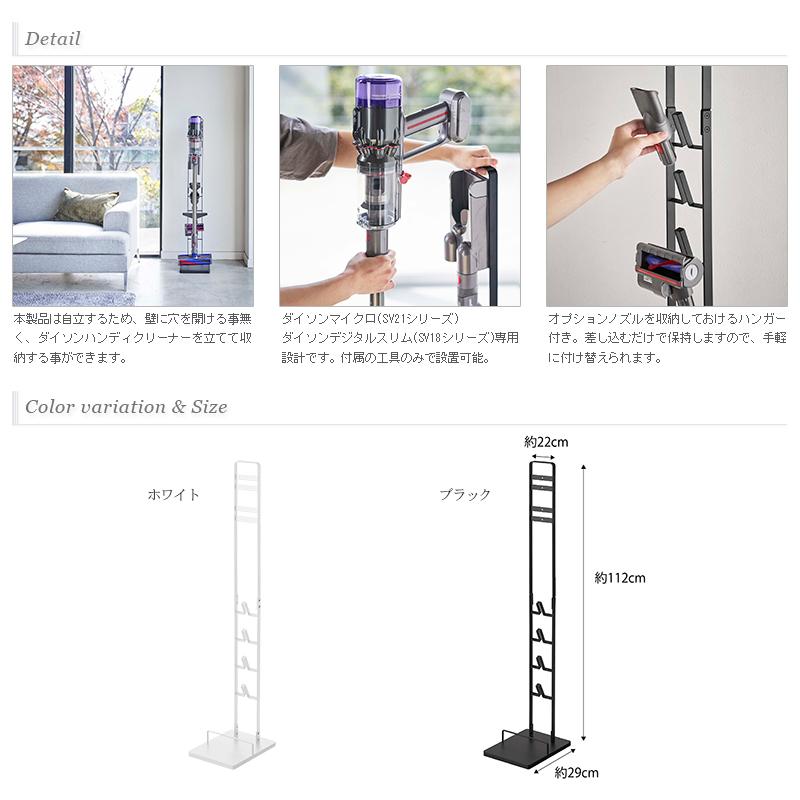 Detail

本製品は自立するため、壁に穴を開ける事無く、ダイソンハンディクリーナーを立てて収納する事ができます。

ダイソンマイクロ(SV21シリーズ)
ダイソンデジタルスリム(SV18シリーズ)専用設計です。付属の工具のみで設置可能。

オプションノズルを収納しておけるハンガー付き。差し込むだけで保持しますので、手軽に付け替えられます。

Color variation & Size

ホワイト

ブラック

約22cm

約112cm

約29cm