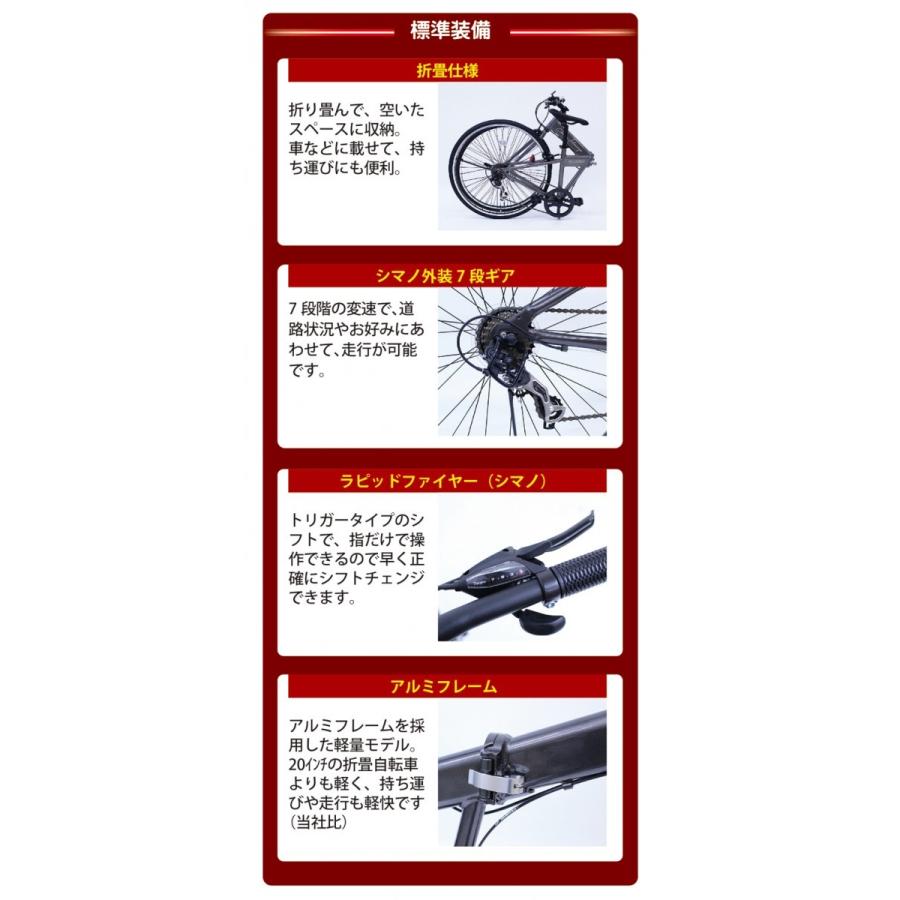 標準装備

折畳仕様

折り畳んで、空いたスペースに収納。車などに載せて、持ち運びにも便利。

シマノ外装７段ギア

７段階の変速で、道路状況やお好みにあわせて、走行が可能です。

ラピッドファイヤー（シマノ）

トリガータイプのシフトで、指だけで操作できるので早く正確にシフトチェンジできます。

アルミフレーム

アルミフレームを採用した軽量モデル。20ｲﾝﾁの折畳自転車よりも軽く、持ち運びや走行も軽快です（当社比）