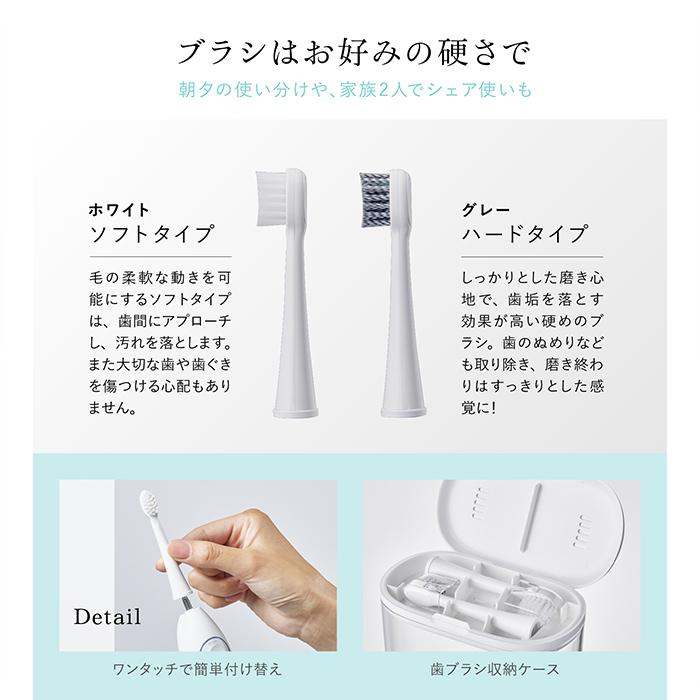 ブラシはお好みの硬さで
朝夕の使い分けや、家族2人でシェア使いも

ホワイト
ソフトタイプ

毛の柔軟な動きを可能にするソフトタイプは、歯間にアプローチし、汚れを落とします。また大切な歯や歯ぐきを傷つける心配もありません。

グレー
ハードタイプ

しっかりとした磨き心地で、歯垢を落とす効果が高い硬めのブラシ。歯のぬめりなども取り除き、磨き終わりはすっきりとした感覚に!

Detail

ワンタッチで簡単付け替え

歯ブラシ収納ケース