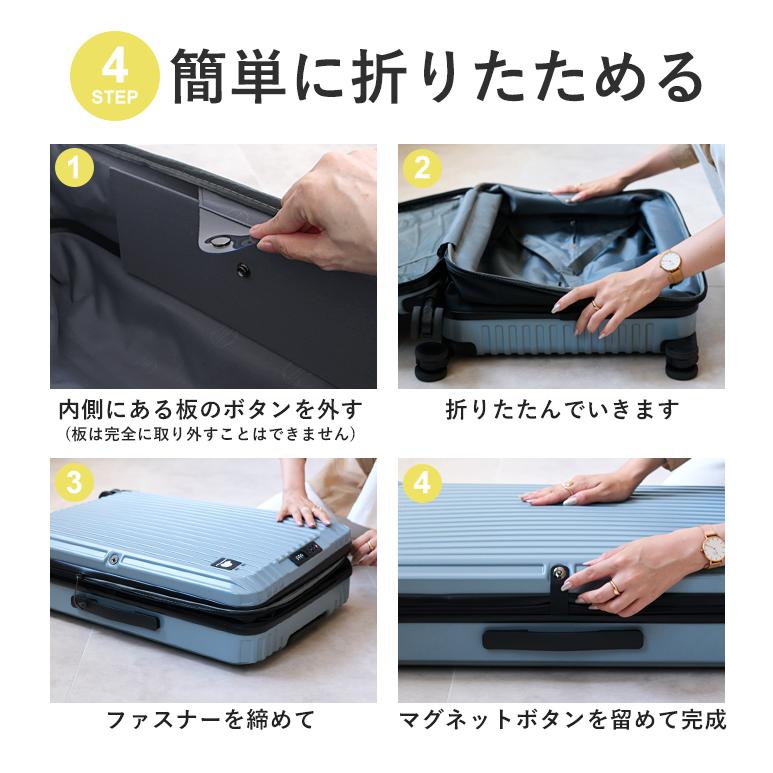 4 STEP 簡単に折りたためる

1

内側にある板のボタンを外す
（板は完全に取り外すことはできません）

2

折りたたんでいきます

3

ファスナーを締めて

4

マグネットボタンを留めて完成