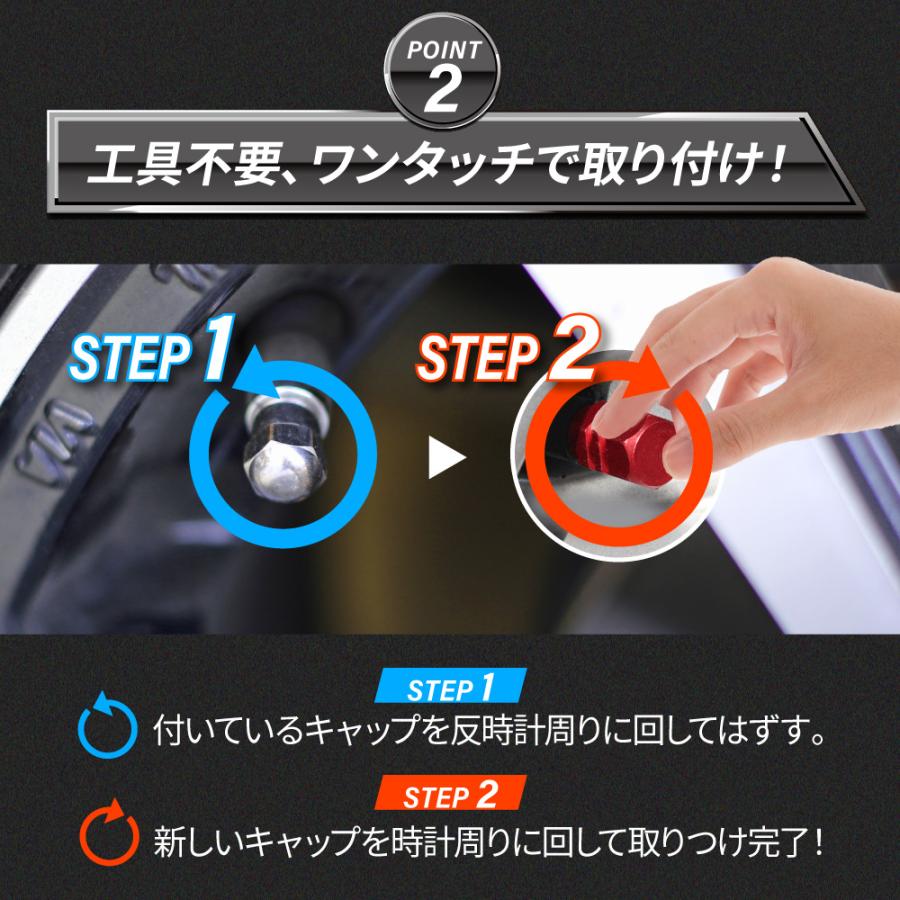 POINT
2

工具不要、ワンタッチで取り付け！

STEP 1

STEP 2

STEP 1
付いているキャップを反時計周りに回してはずす。

STEP 2
新しいキャップを時計周りに回して取りつけ完了！