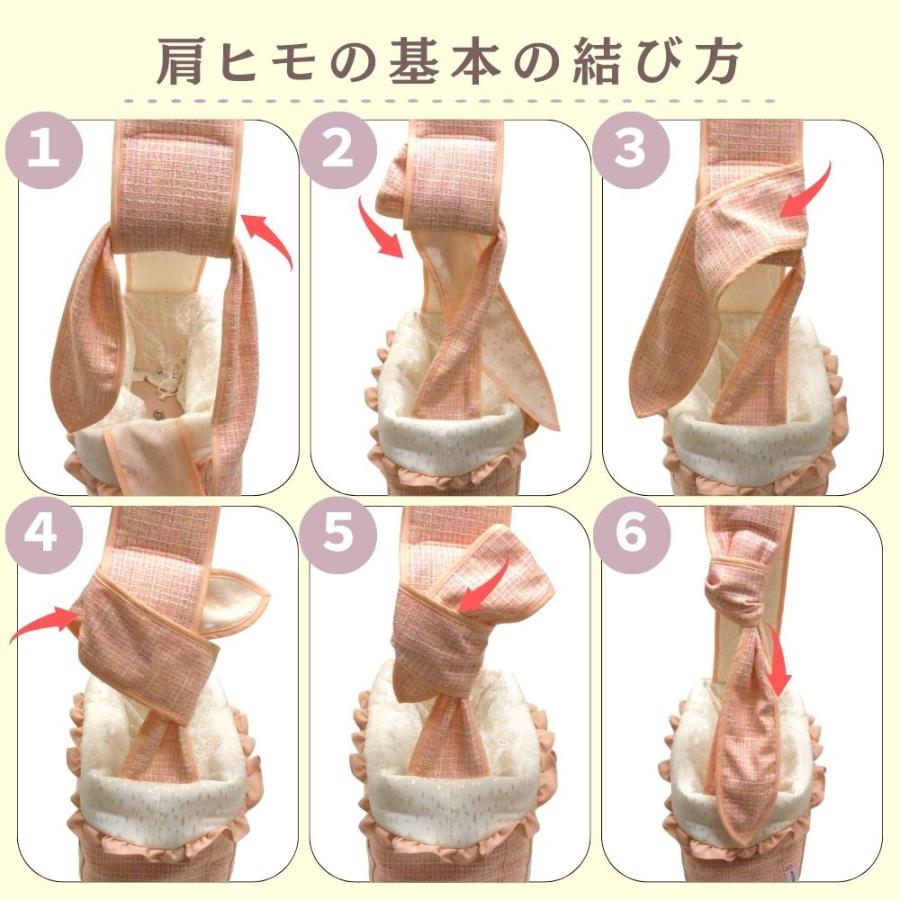 肩ヒモの基本の結び方

1

2

3

4

5

6