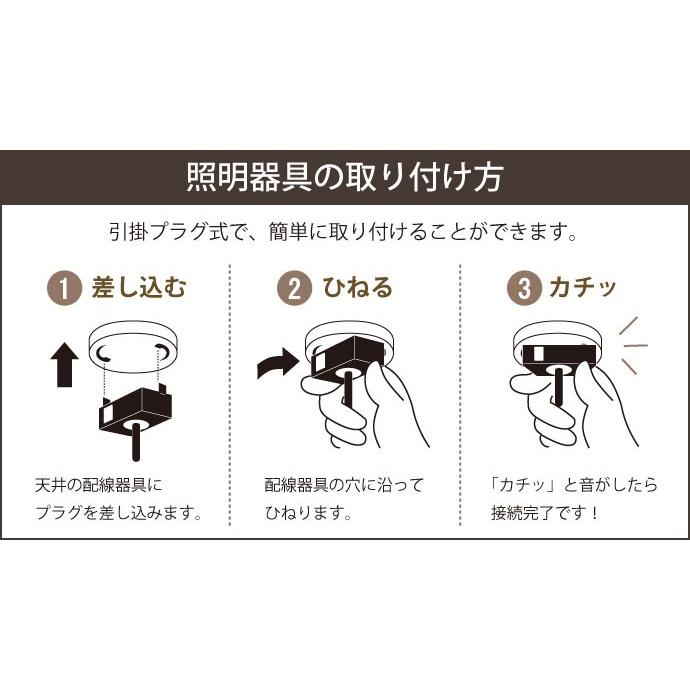 照明器具の取り付け方

引掛プラグ式で、簡単に取り付けることができます。

1 差し込む

天井の配線器具にプラグを差し込みます。

2 ひねる

配線器具の穴に沿ってひねります。

3 カチッ

「カチッ」と音がしたら接続完了です！