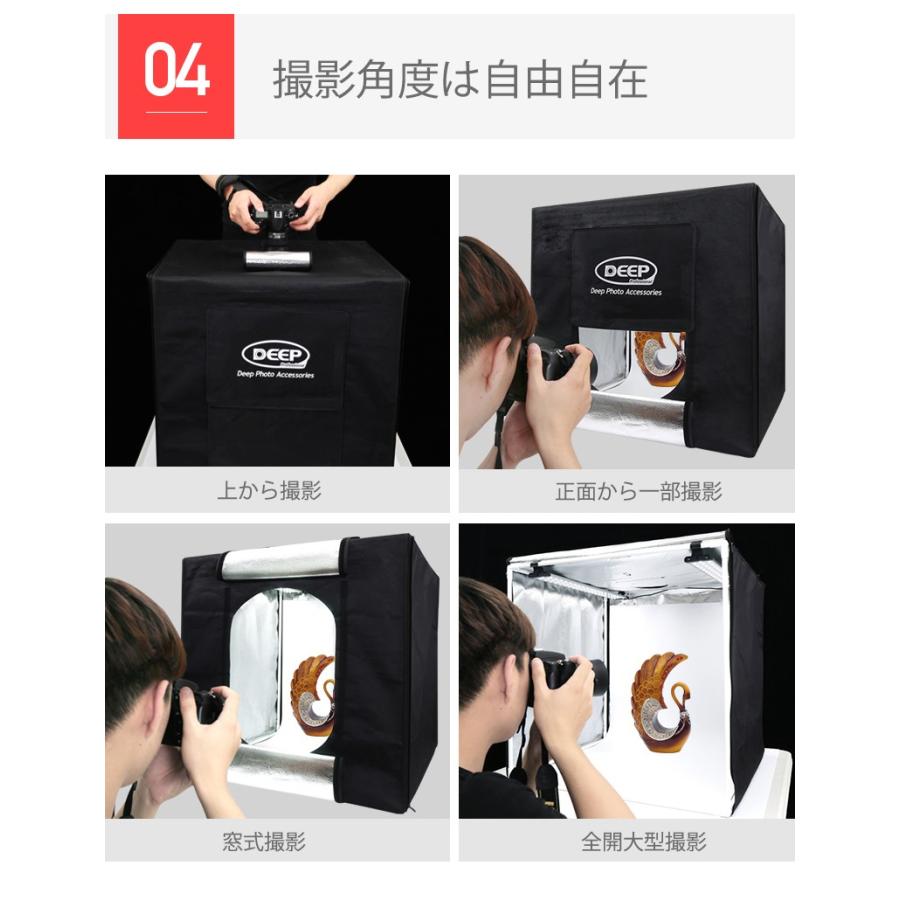 04

撮影角度は自由自在

DEEP
Professional
Deep Photo Accessories

上から撮影

DEEP
Professional
Deep Photo Accessories

正面から一部撮影

窓式撮影

全開大型撮影