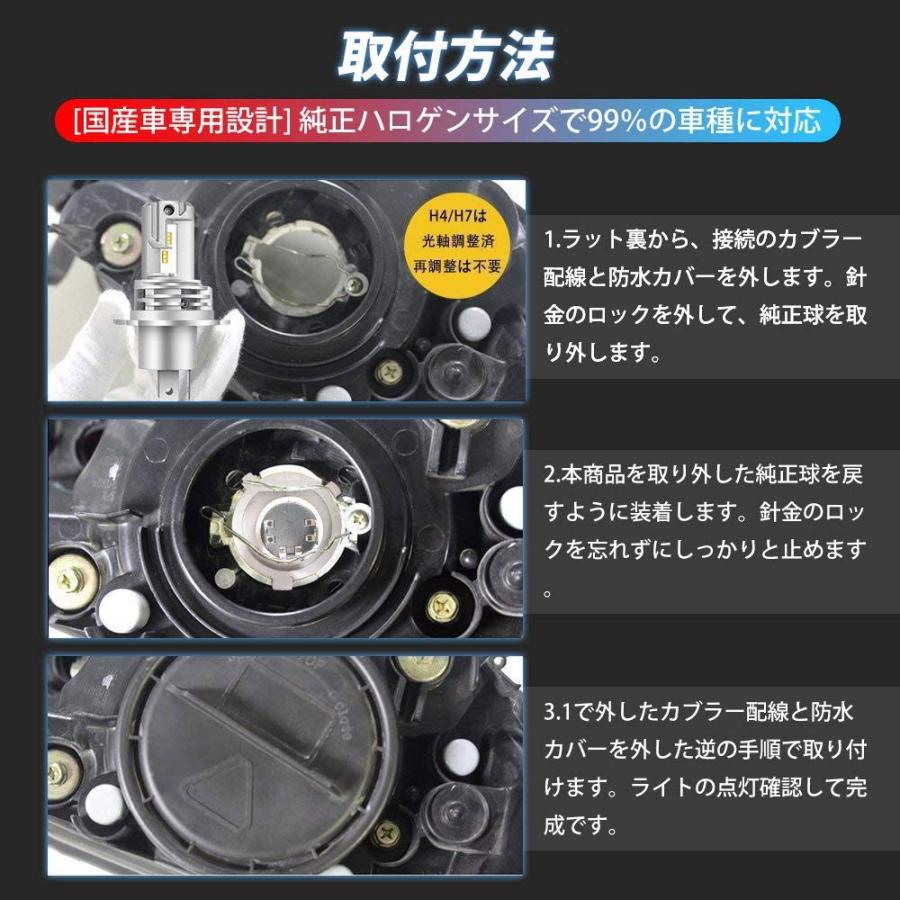 取付方法

[国産車専用設計] 純正ハロゲンサイズで99%の車種に対応

H4/H7は
光軸調整済
再調整は不要

1.ラット裏から、接続のカプラー配線と防水カバーを外します。針金のロックを外して、純正球を取り外します。

2.本商品を取り外した純正球を戻すように装着します。針金のロックを忘れずにしっかりと止めます。

3.1で外したカプラー配線と防水カバーを外した逆の手順で取り付けます。ライトの点灯確認して完成です。