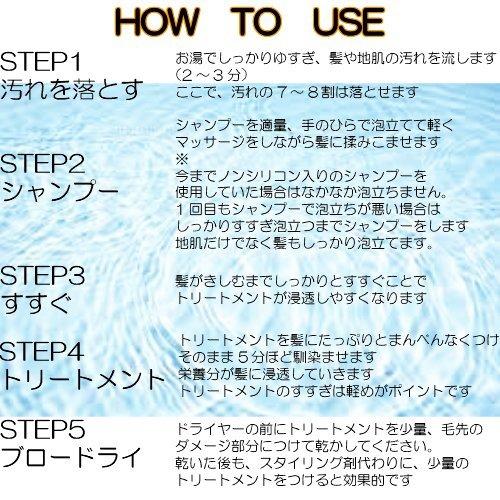 HOW TO USE

STEP1
汚れを落とす

お湯でしっかりゆすぎ、髪や地肌の汚れを流します（２～３分）
ここで、汚れの７～８割は落とせます

STEP2
シャンプー

シャンプーを適量、手のひらで泡立てて軽くマッサージをしながら髪に揉みこませます
※
今までノンシリコン入りのシャンプーを使用していた場合はなかなか泡立ちません。
１回目もシャンプーで泡立ちが悪い場合はしっかりすすぎ泡立つまでシャンプーをします
地肌だけでなく髪もしっかり泡立てます。

STEP3
すすぐ

髪がきしむまでしっかりとすすぐことでトリートメントが浸透しやすくなります

STEP4
トリートメント

トリートメントを髪にたっぷりとまんべんなくつけ
そのまま５分ほど馴染ませます
栄養分が髪に浸透していきます
トリートメントのすすぎは軽めがポイントです

STEP5
ブロードライ

ドライヤーの前にトリートメントを少量、毛先のダメージ部分につけて乾かしてください。
乾いた後も、スタイリング剤代わりに、少量のトリートメントをつけると効果的です