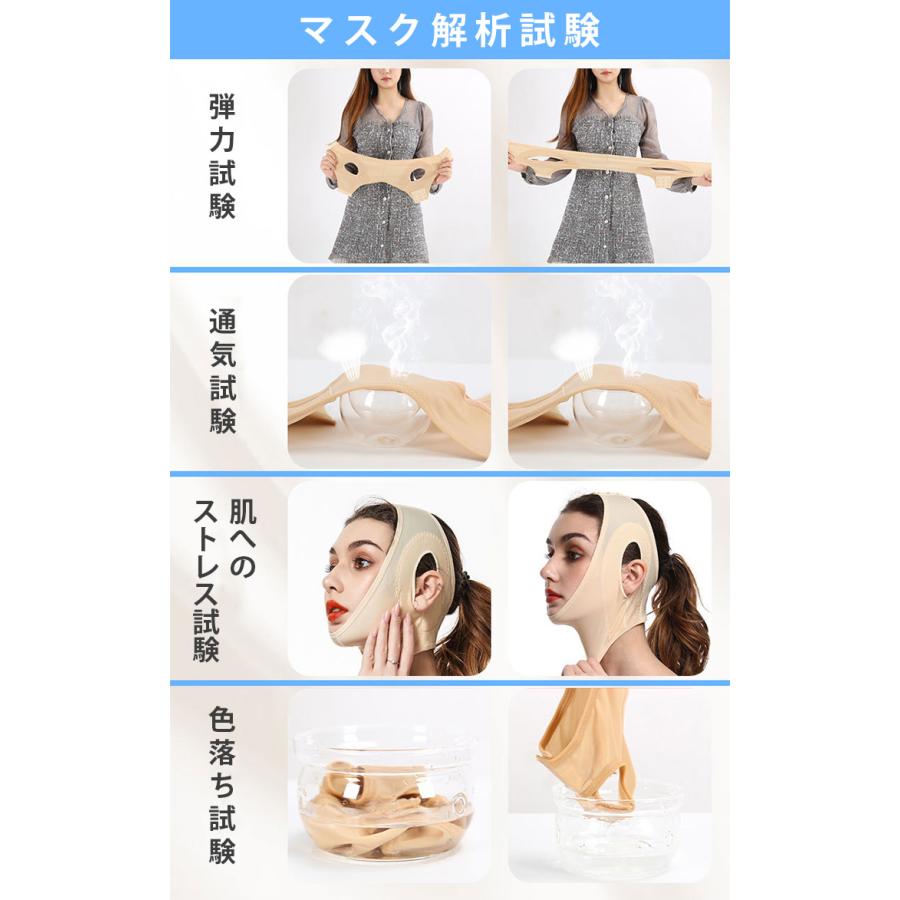 マスク解析試験

弾力試験

通気試験

肌へのストレス試験

色落ち試験