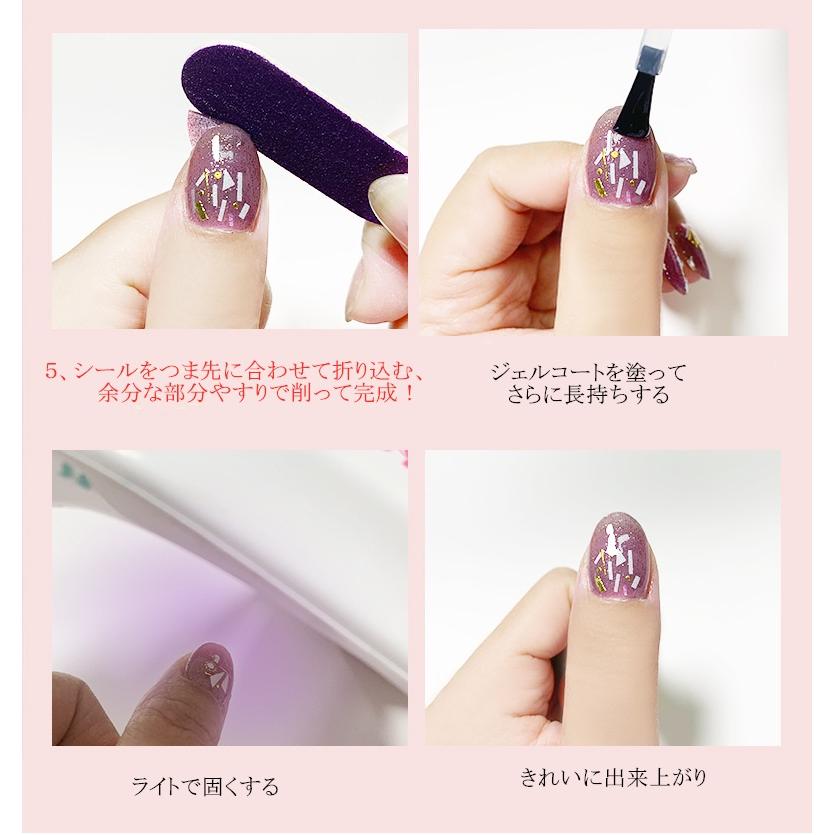 5、シールをつま先に合わせて折り込む、余分な部分やすりで削って完成！

ジェルコートを塗ってさらに長持ちする

ライトで固くする

きれいに出来上がり