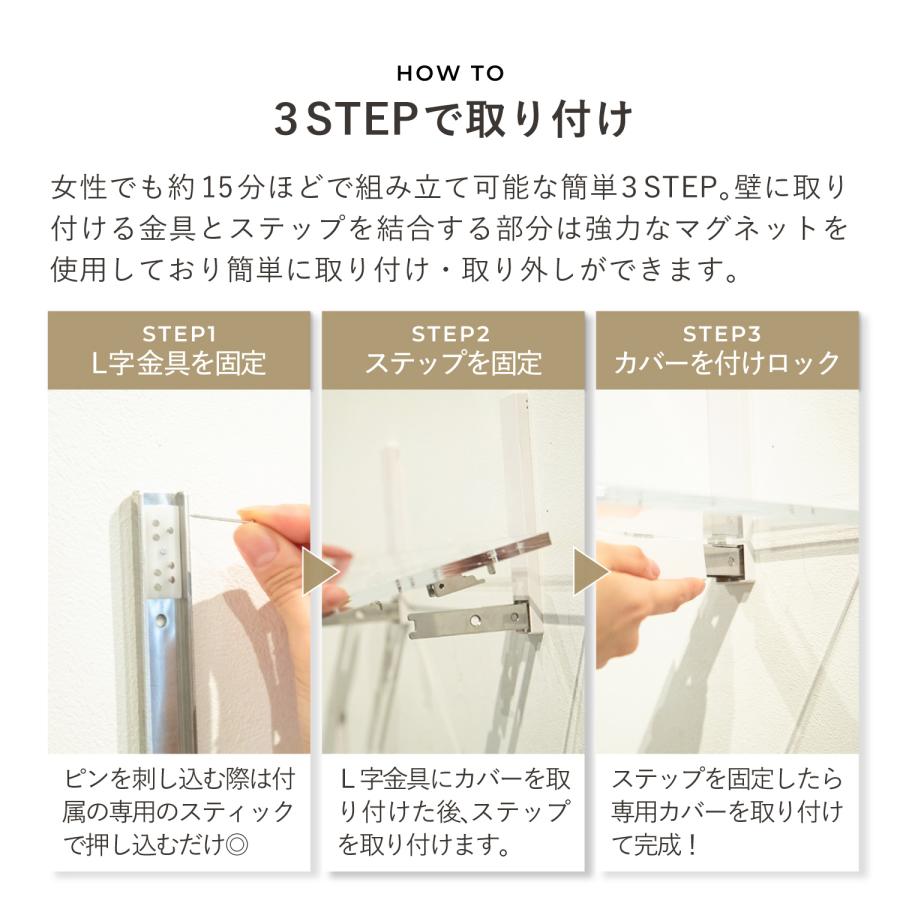 HOW TO
3STEPで取り付け

女性でも約15分ほどで組み立て可能な簡単3STEP。壁に取り付ける金具とステップを結合する部分は強力なマグネットを使用しており簡単に取り付け・取り外しができます。

STEP1
L字金具を固定

ピンを刺し込む際は付属の専用のスティックで押し込むだけ◎

STEP2
ステップを固定

L字金具にカバーを取り付けた後､ステップを取り付けます。

STEP3
カバーを付けロック

ステップを固定したら専用カバーを取り付けて完成！